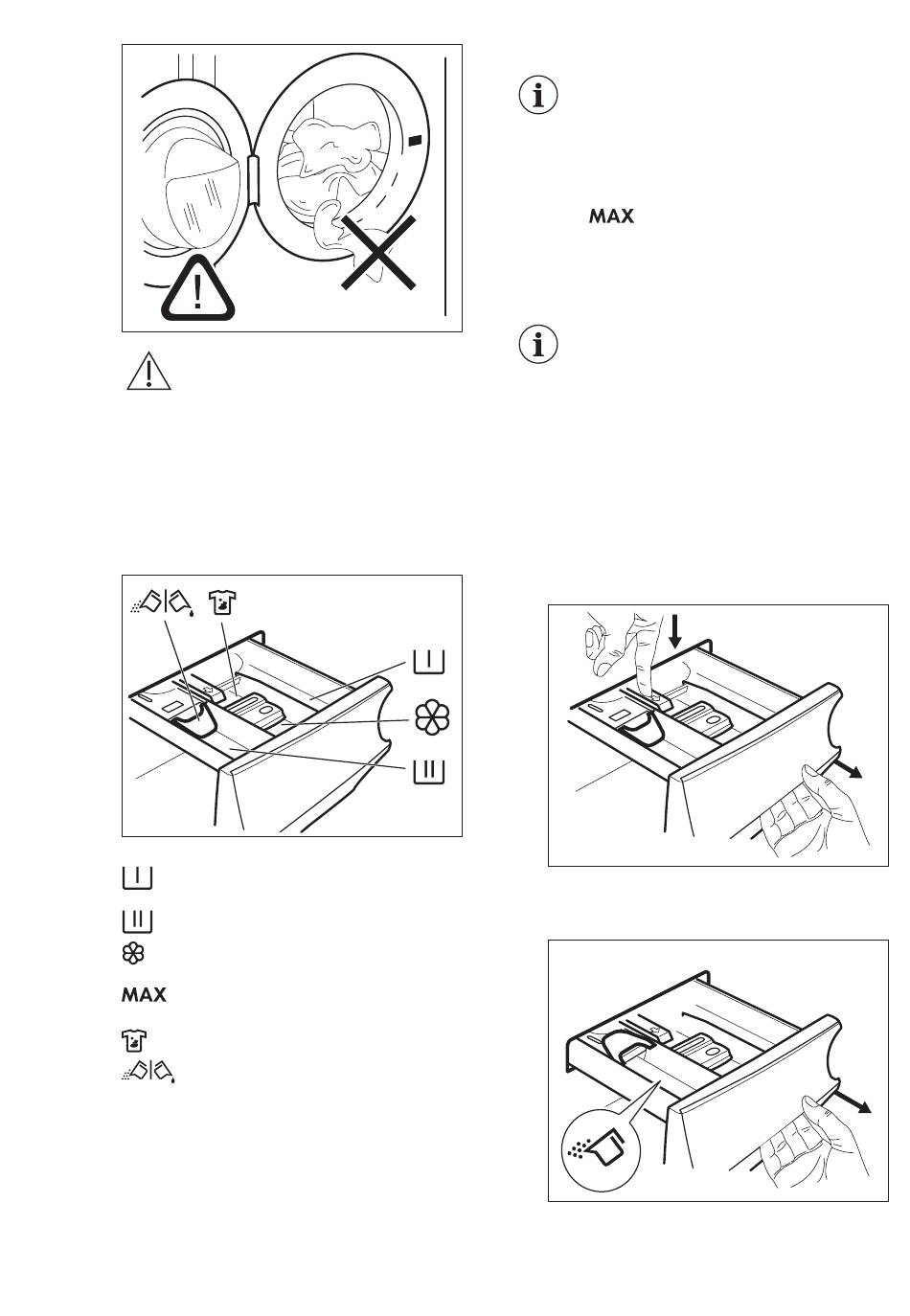 MAX

MAX