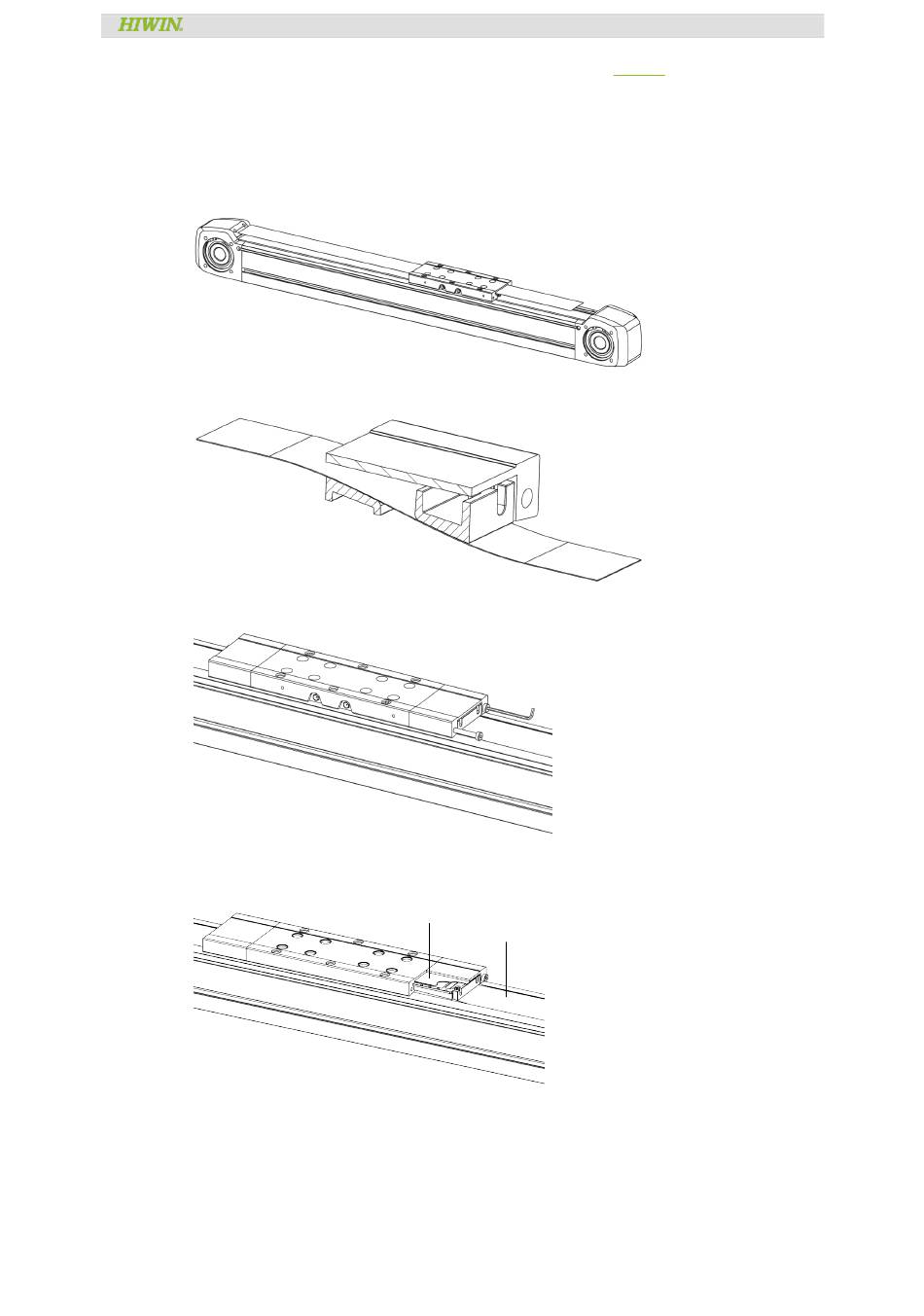 HIWIN.