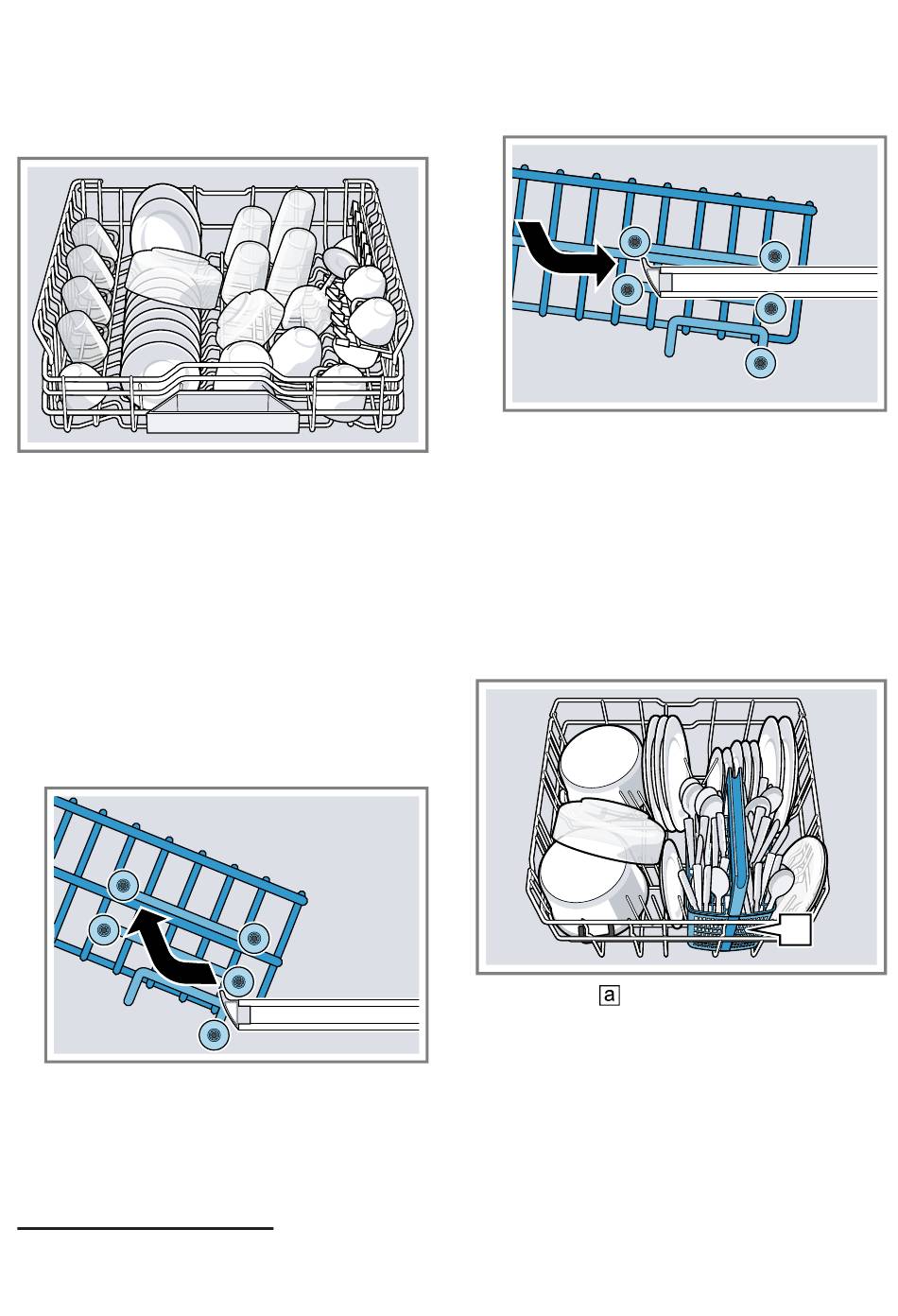 a