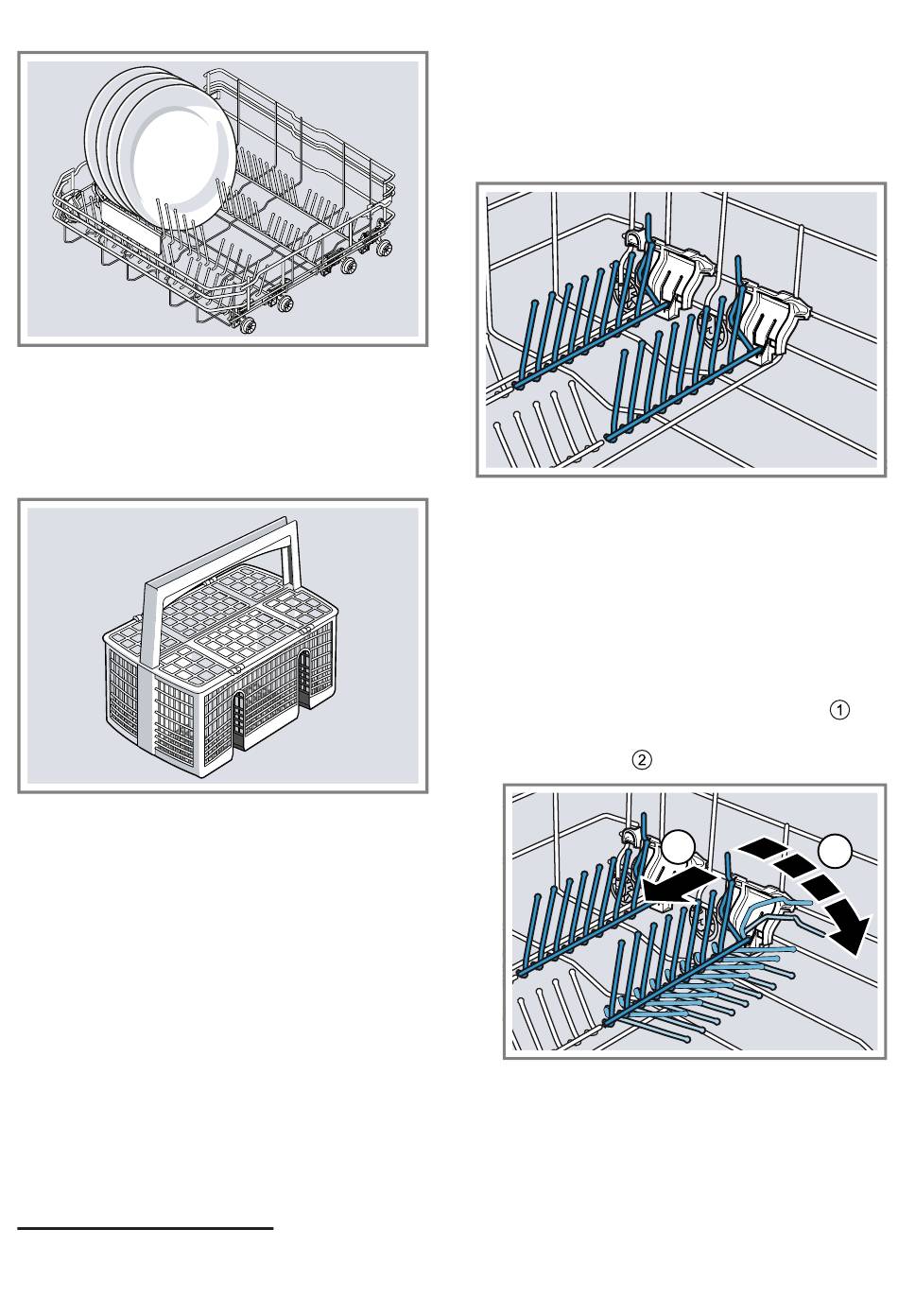 ①

②