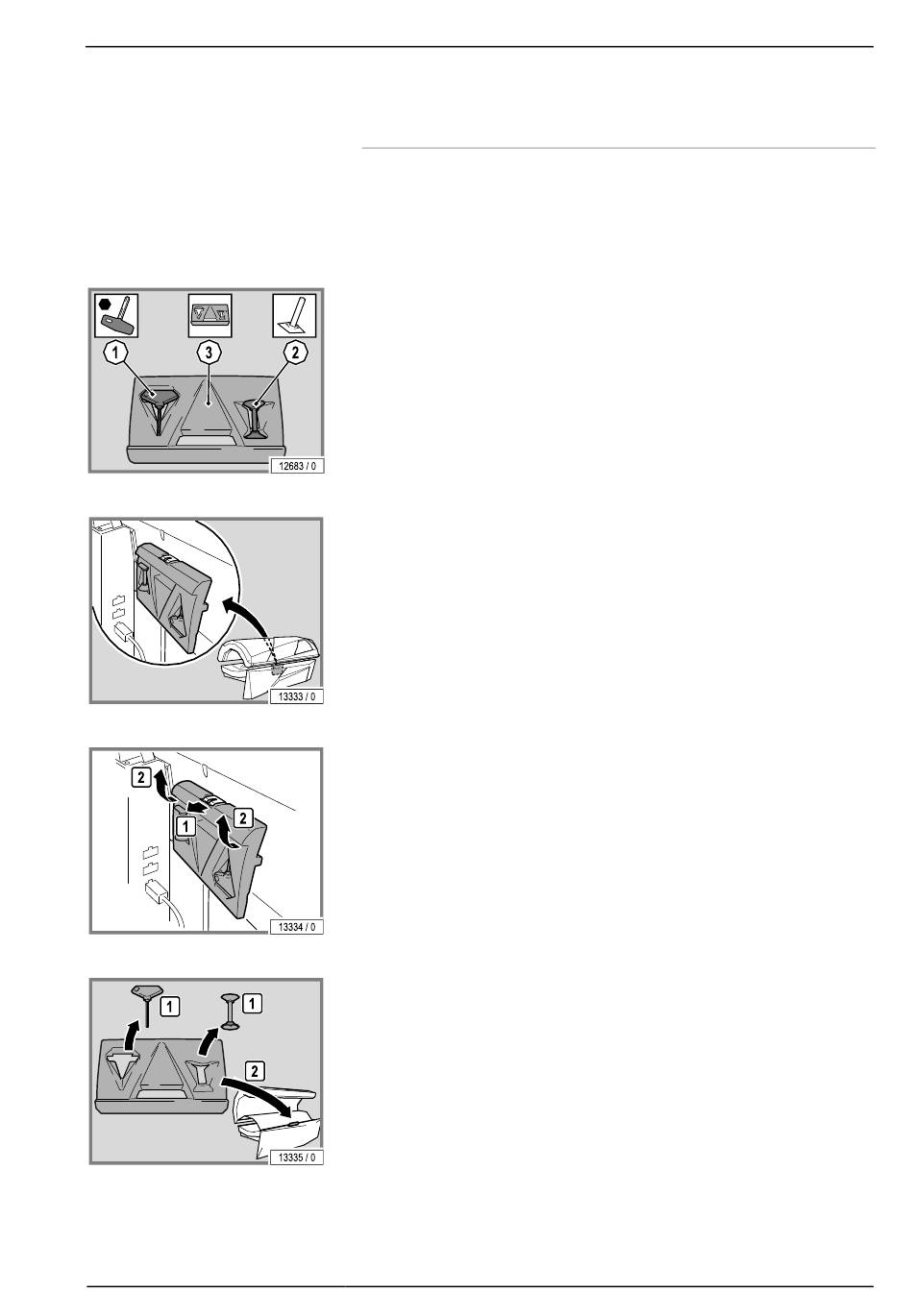 1
3
2
12683 / 0

13333 / 0

2
1
2
13334 / 0

1
1
2
13335 / 0