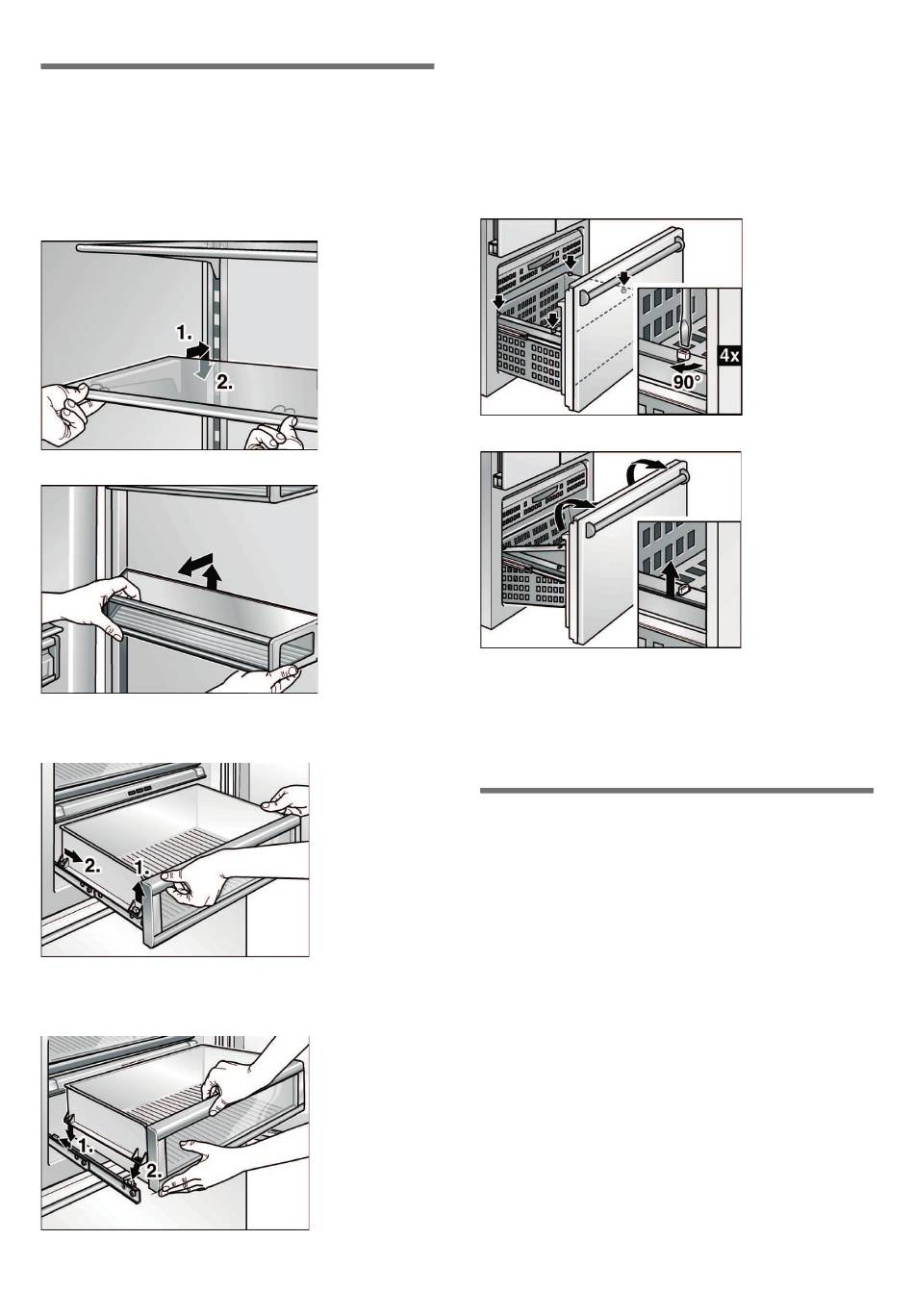 1.
2.

2.
1.

1.
2.

4x
90°