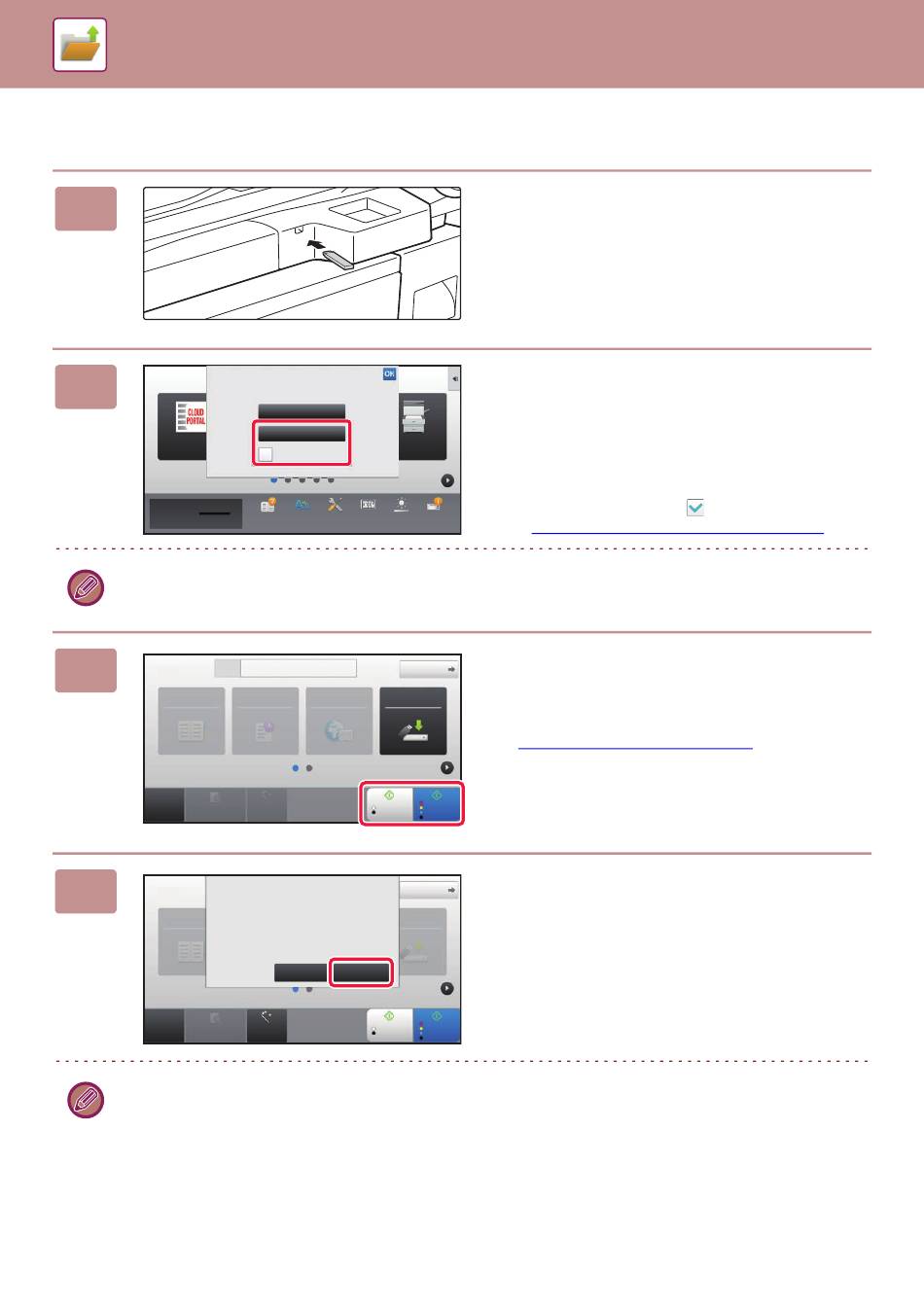 CLOUD PORTAL

OK