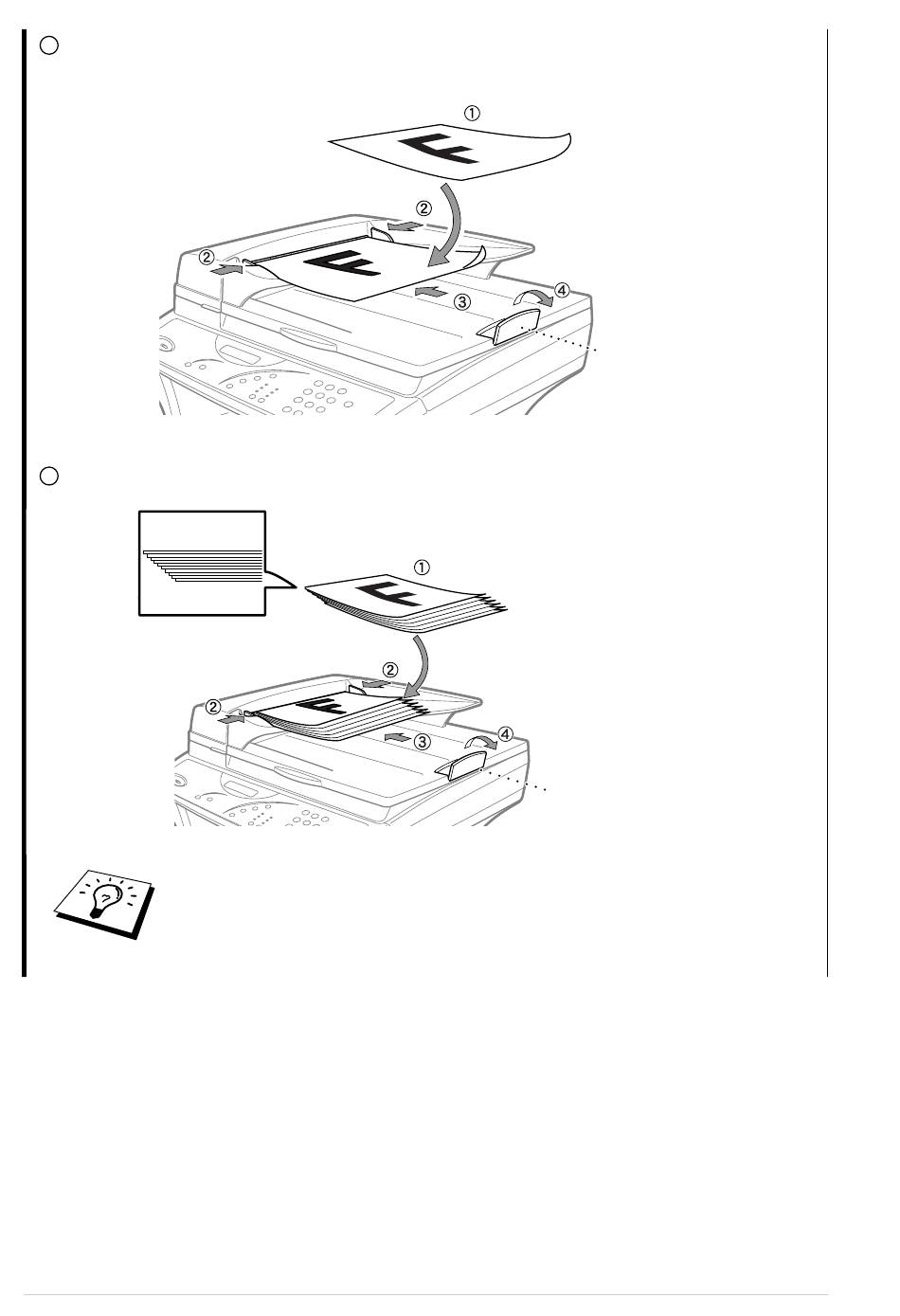 ①

②

②

③

④

①

②

②

③

④