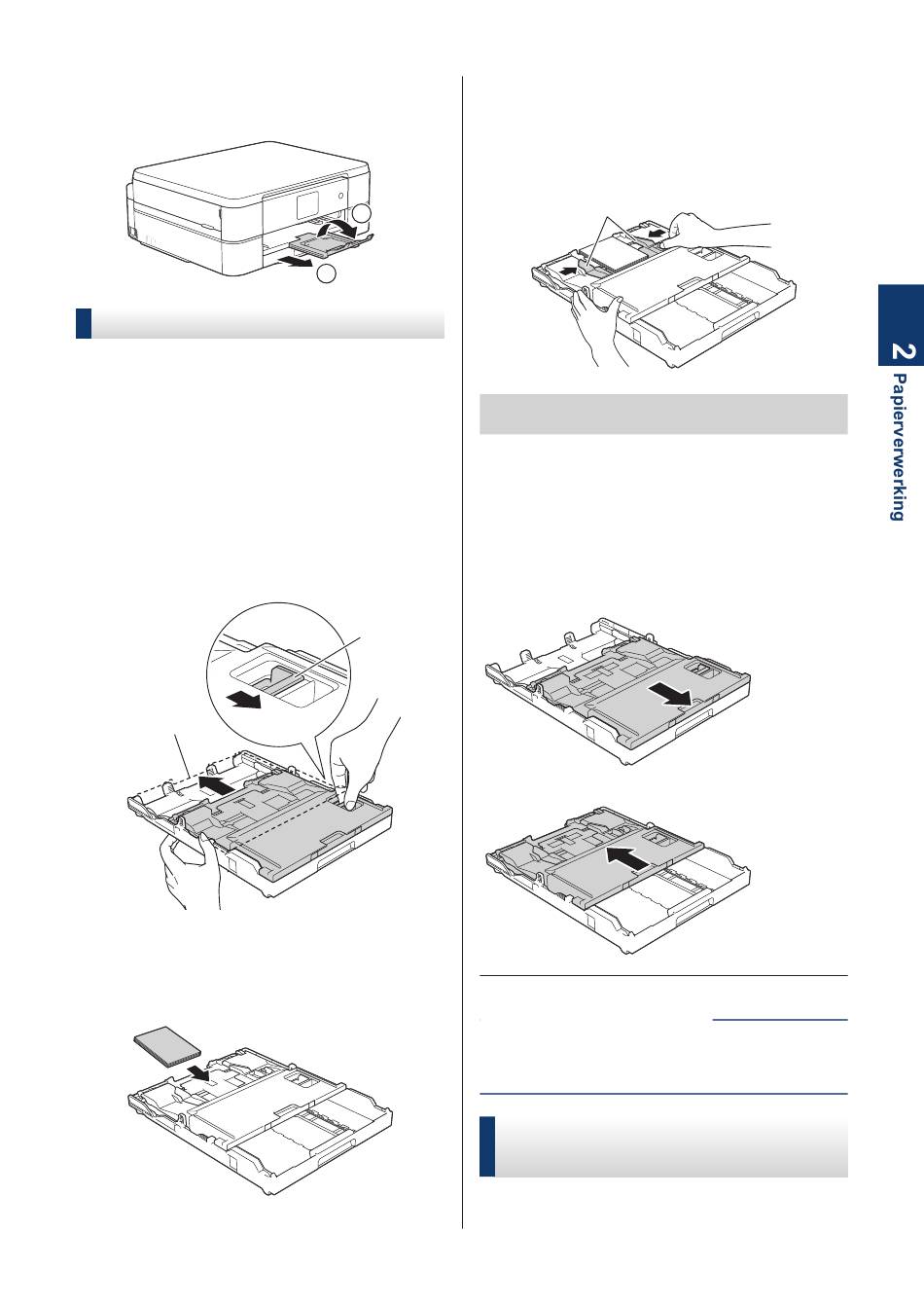 2
Papierverwerking