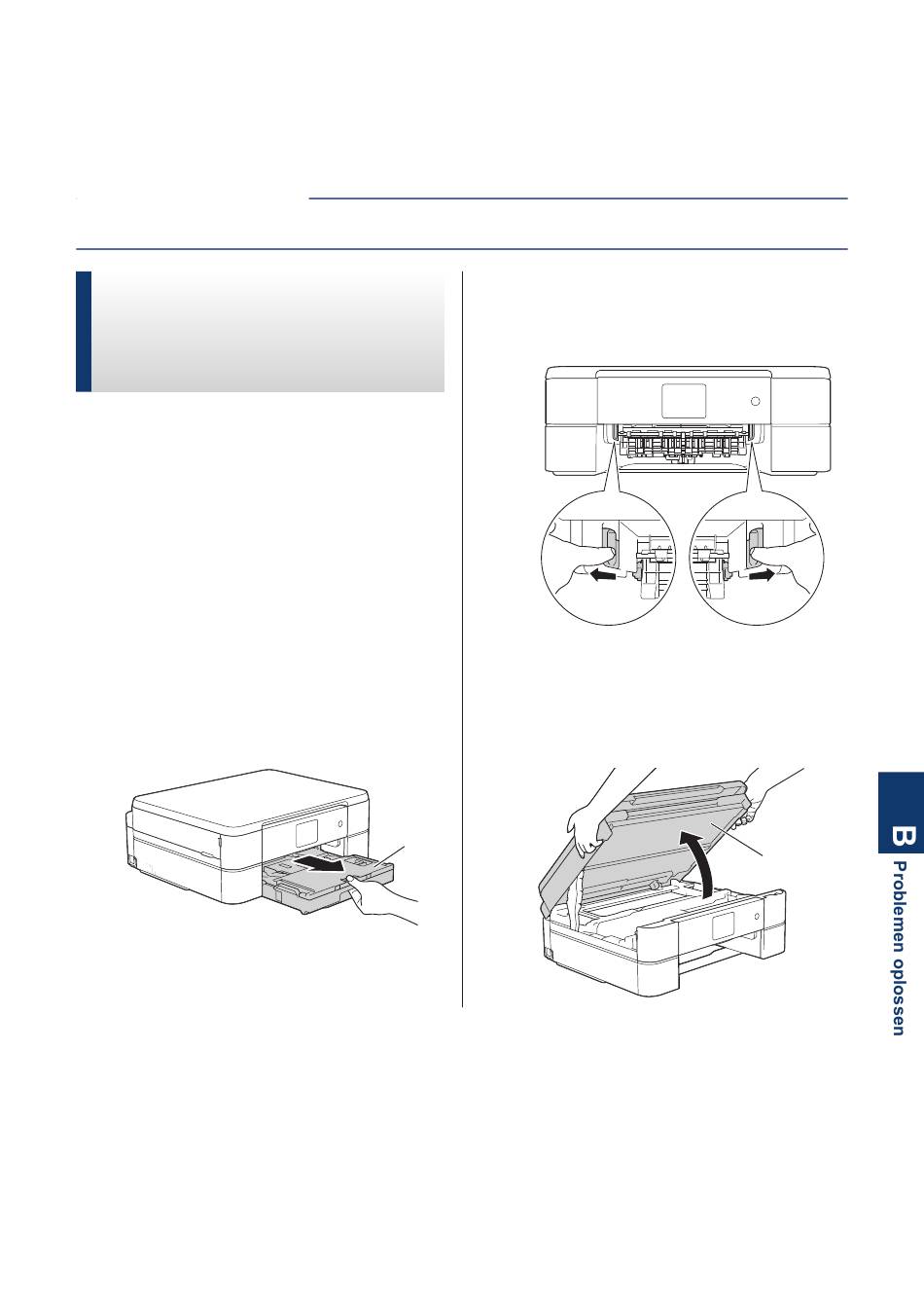 B

Problemen oplossen