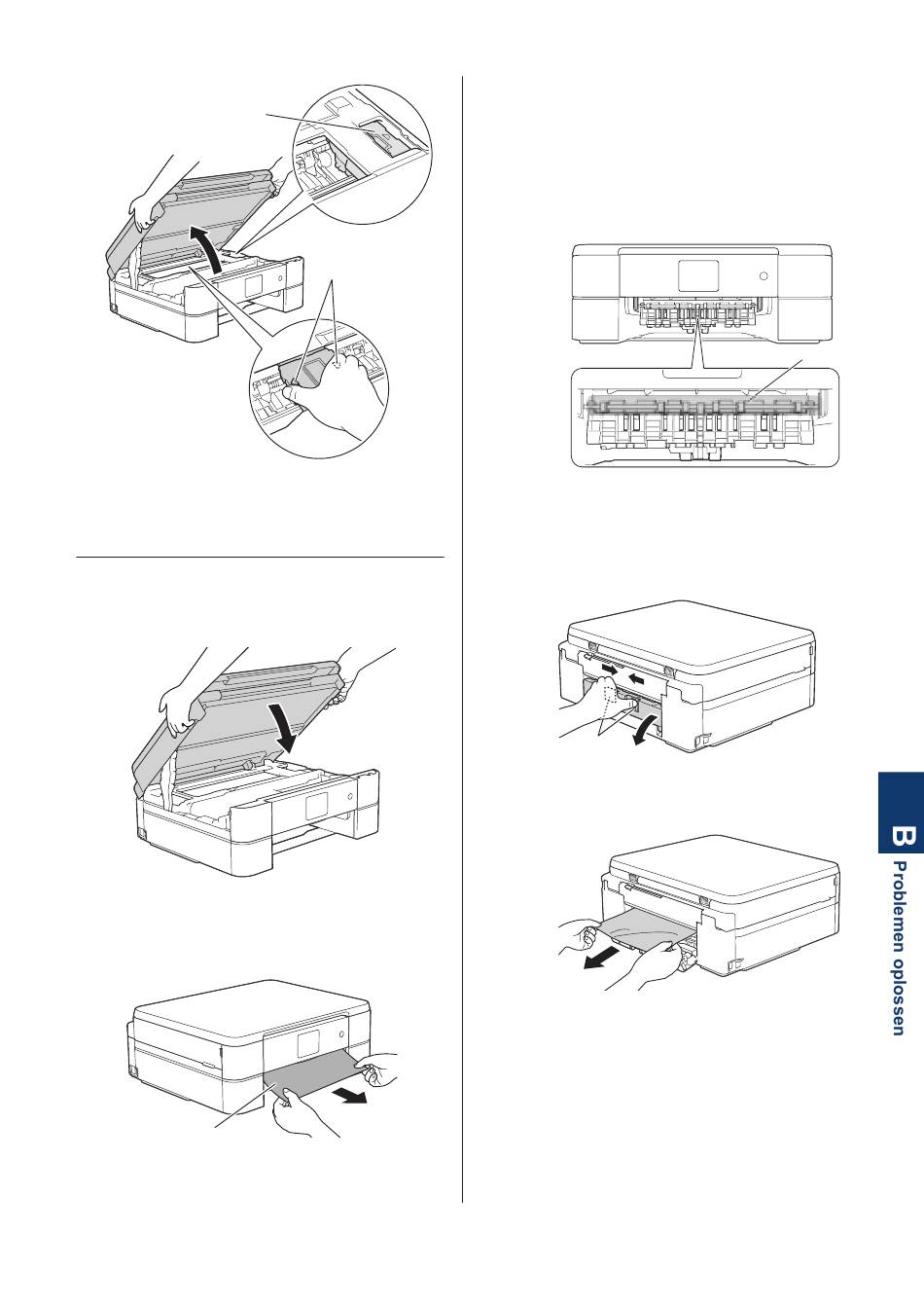 B
Problemen oplossen