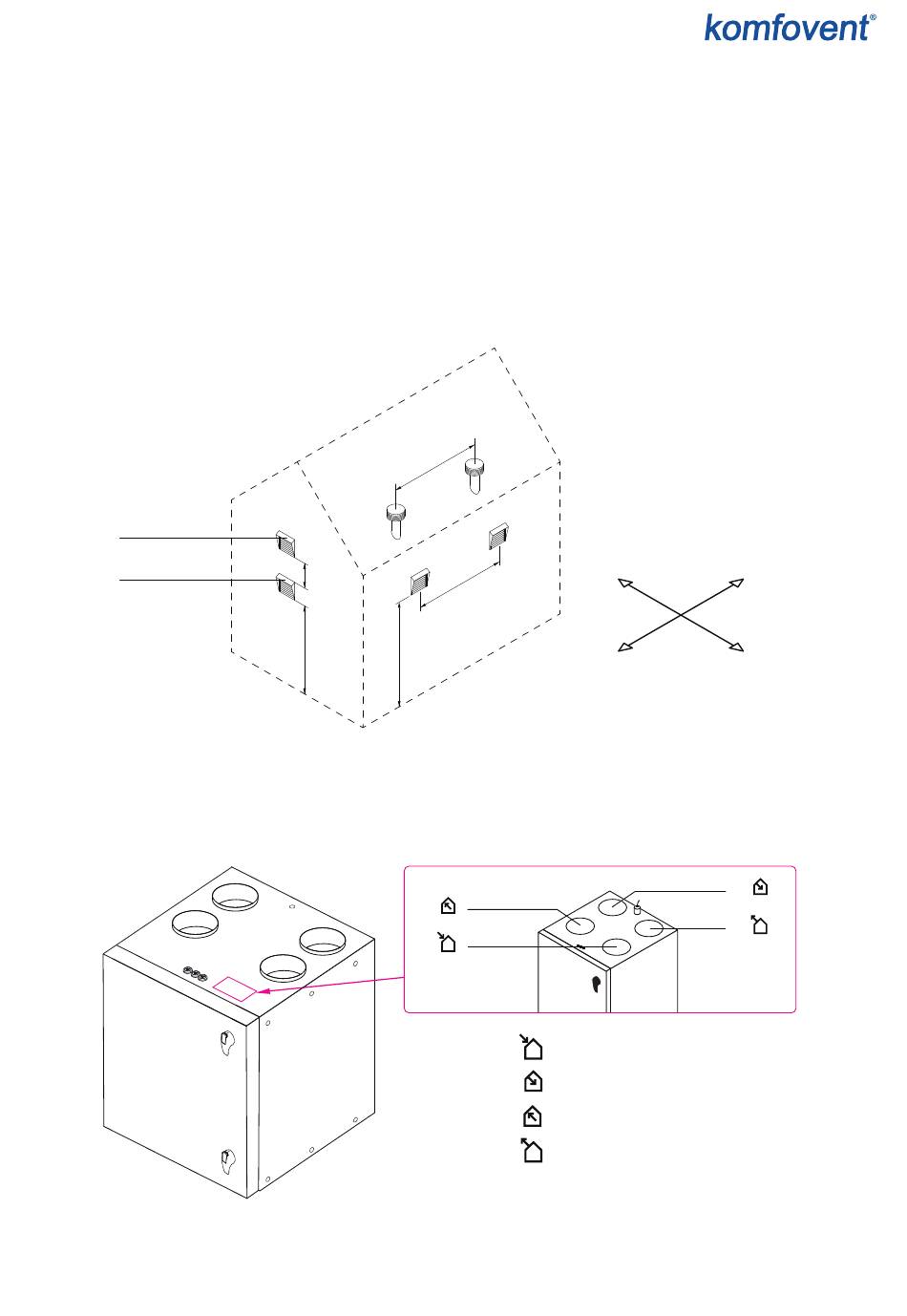 komfovent®