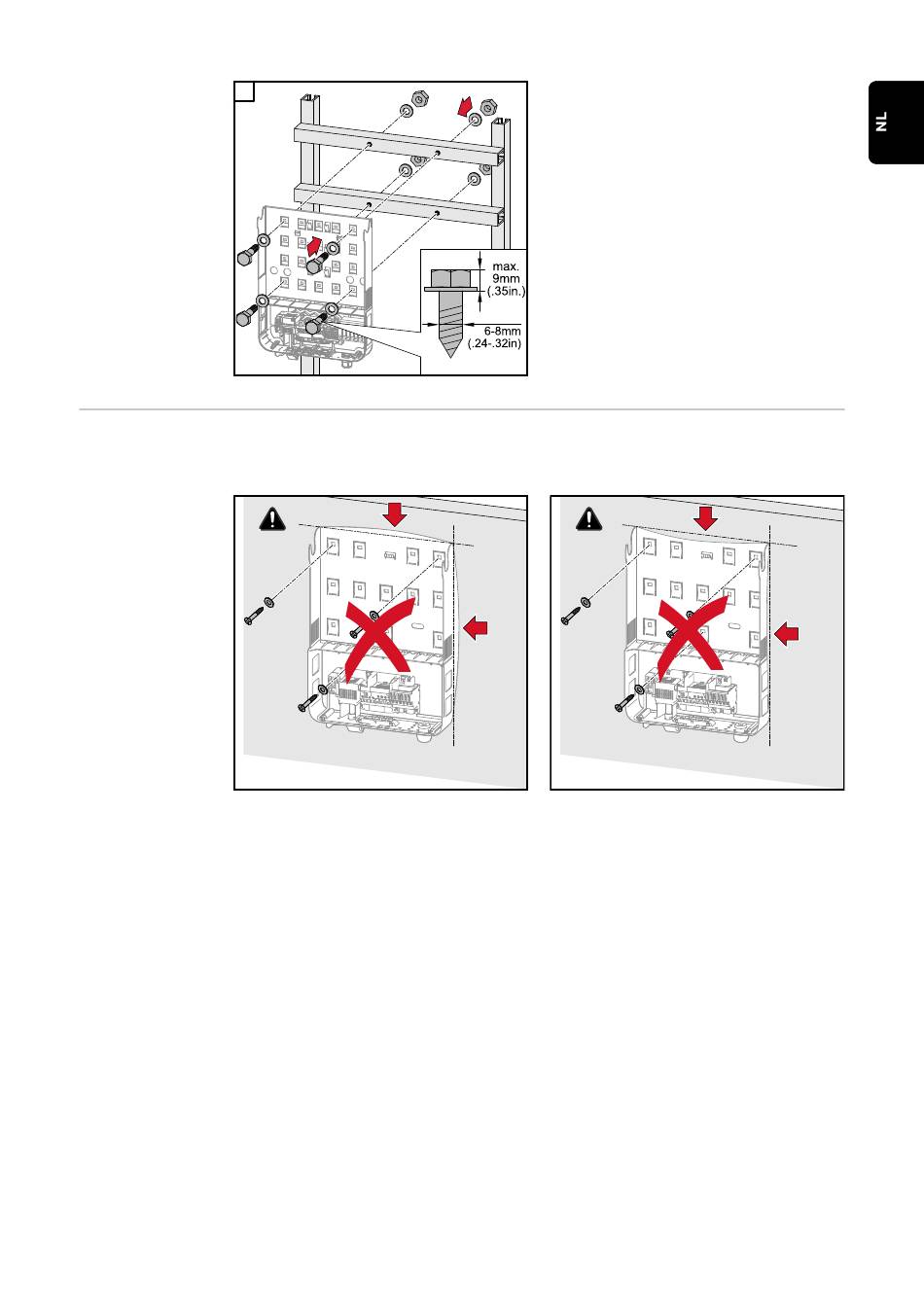 NL

max. 9mm (.35in.)

6-8mm (.24-.32in)