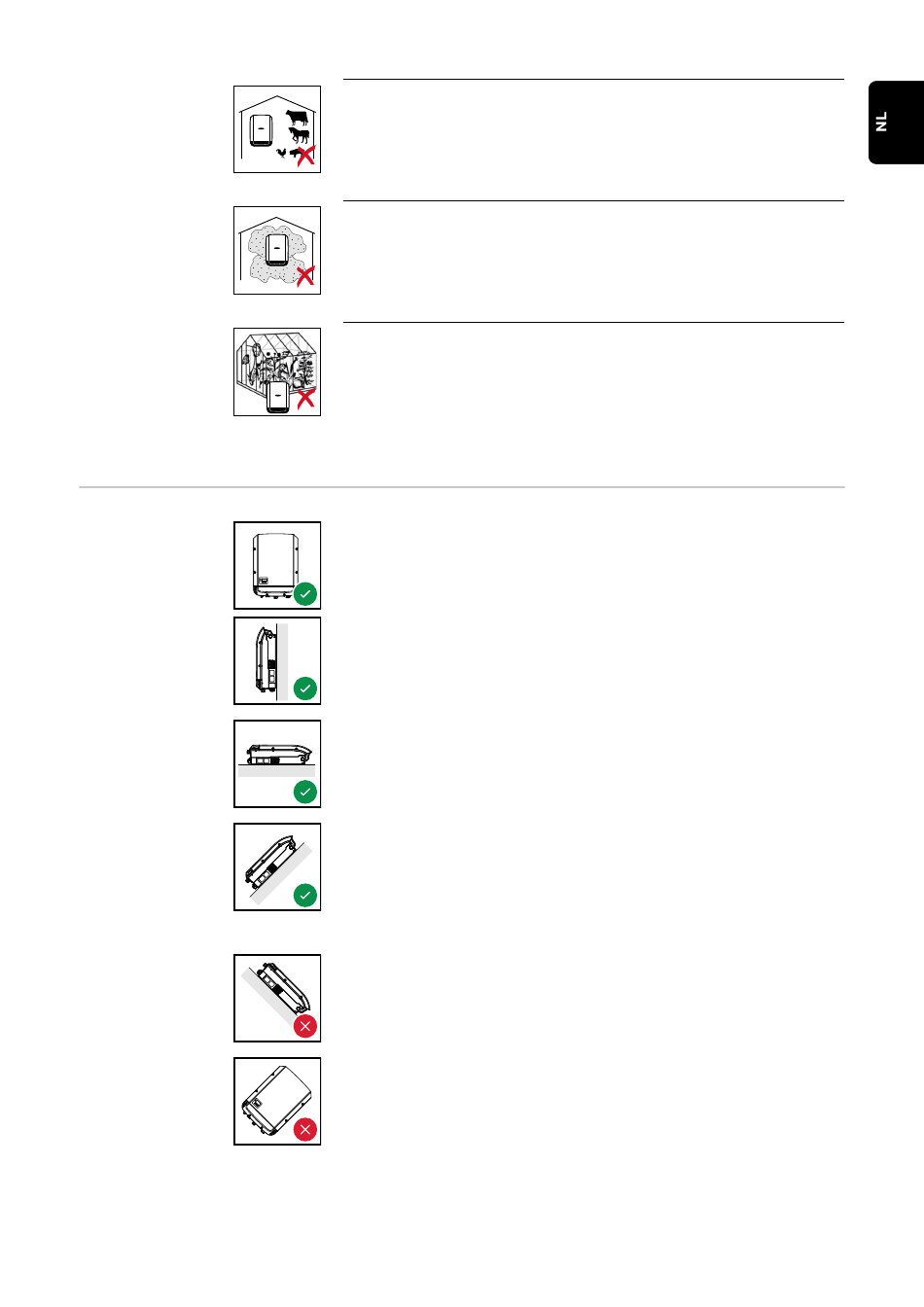 NL