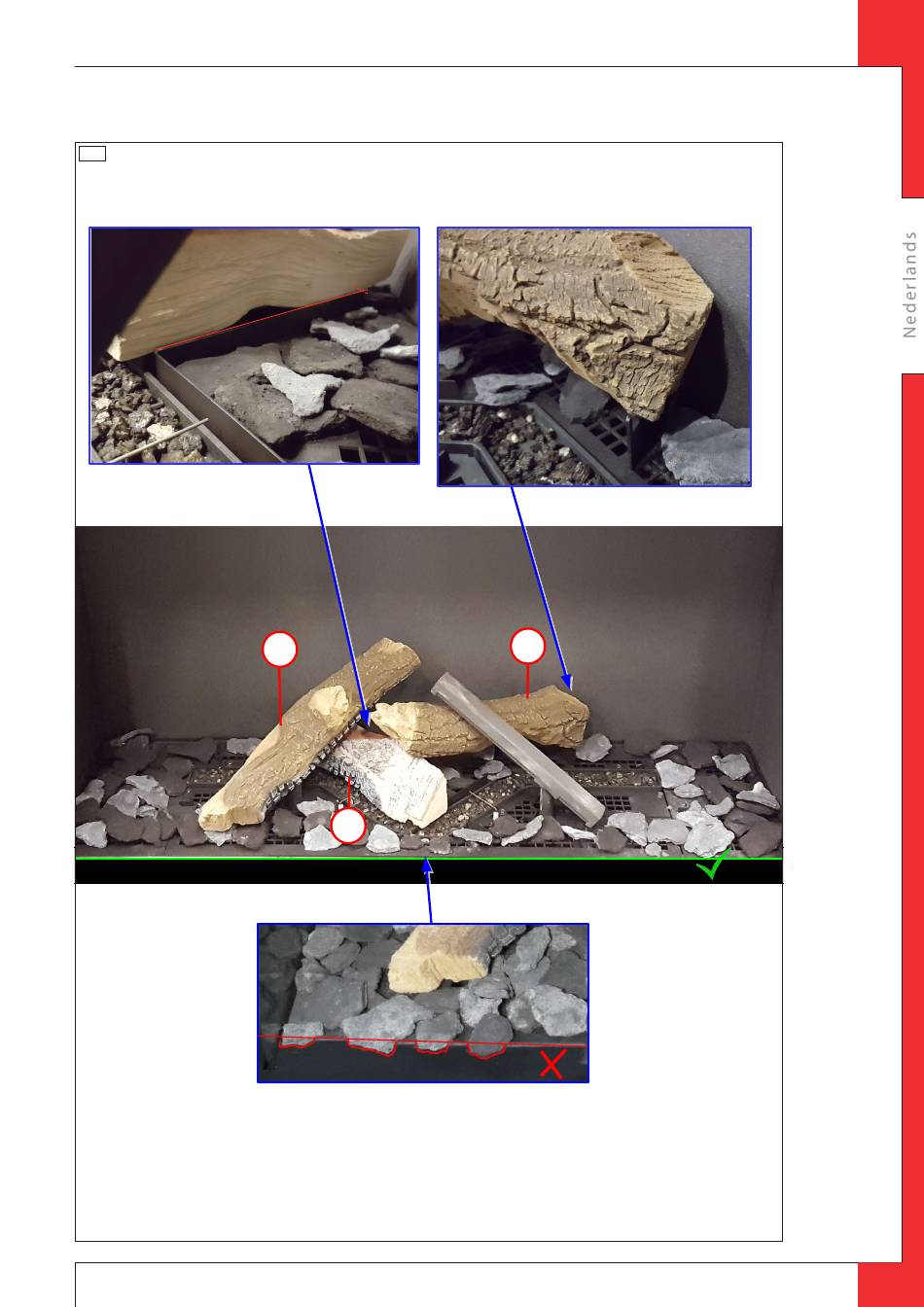 Nederlands