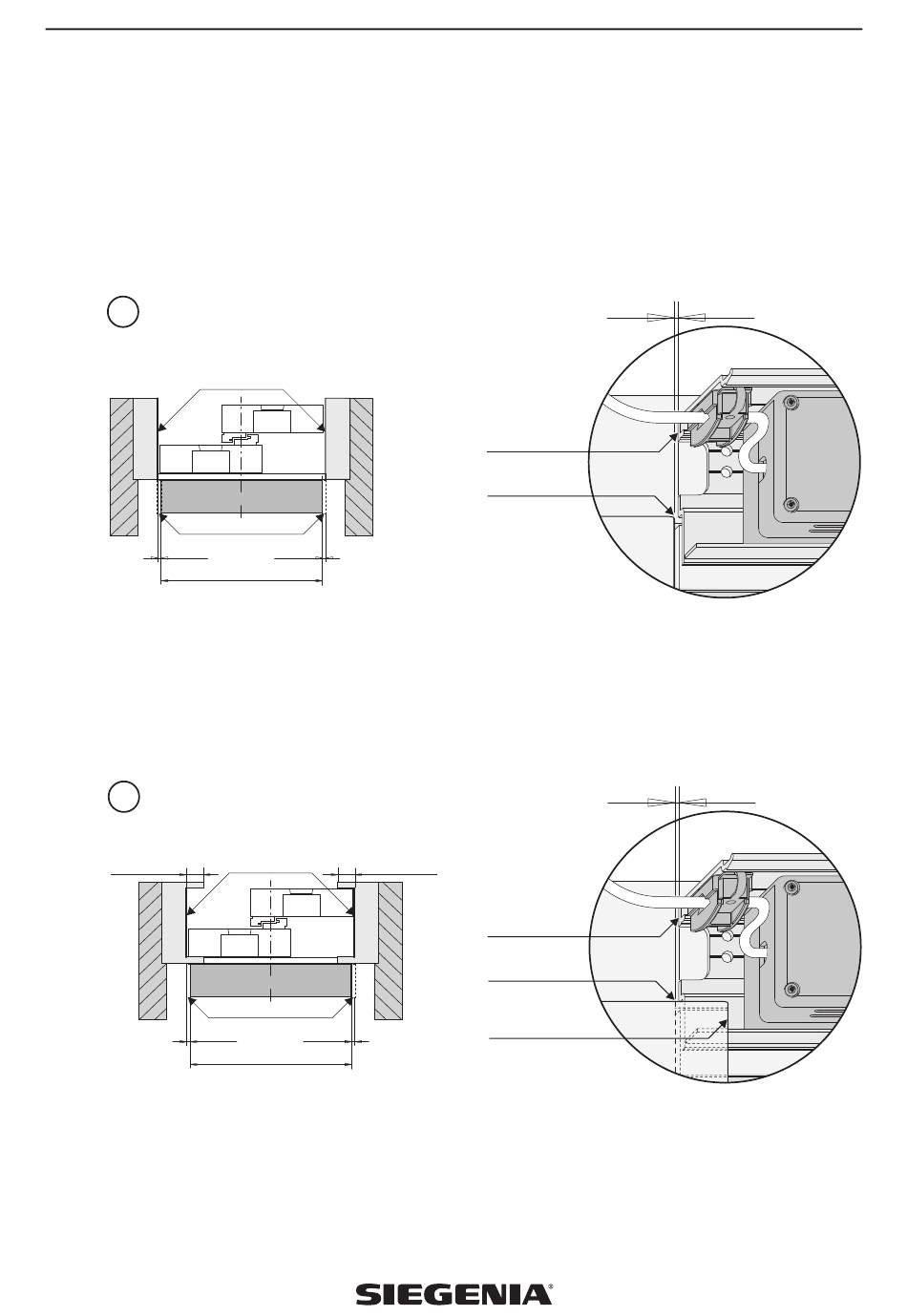 SIEGENIA®