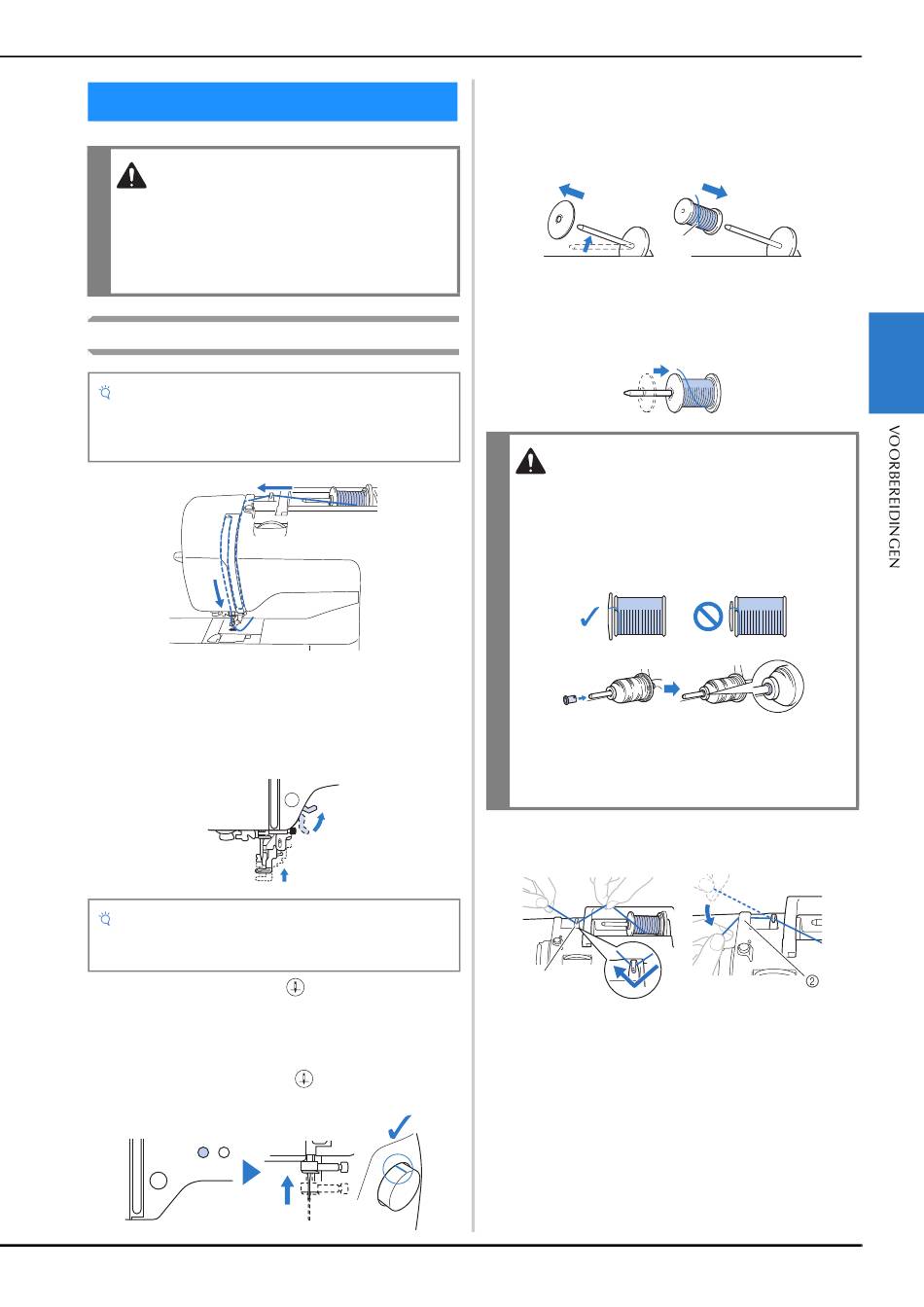 VOORBEREIDINGEN

②