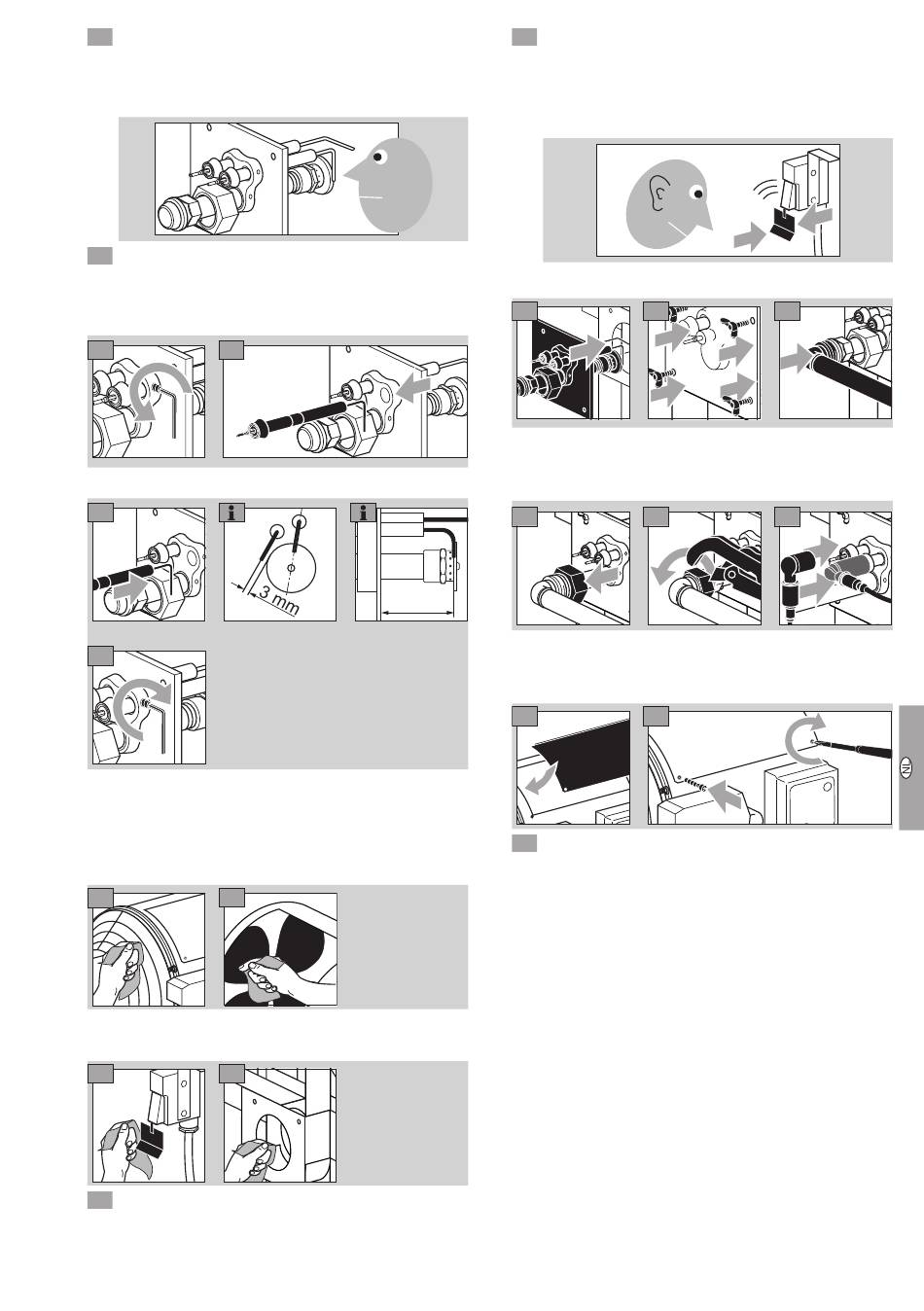 3 mm

NL