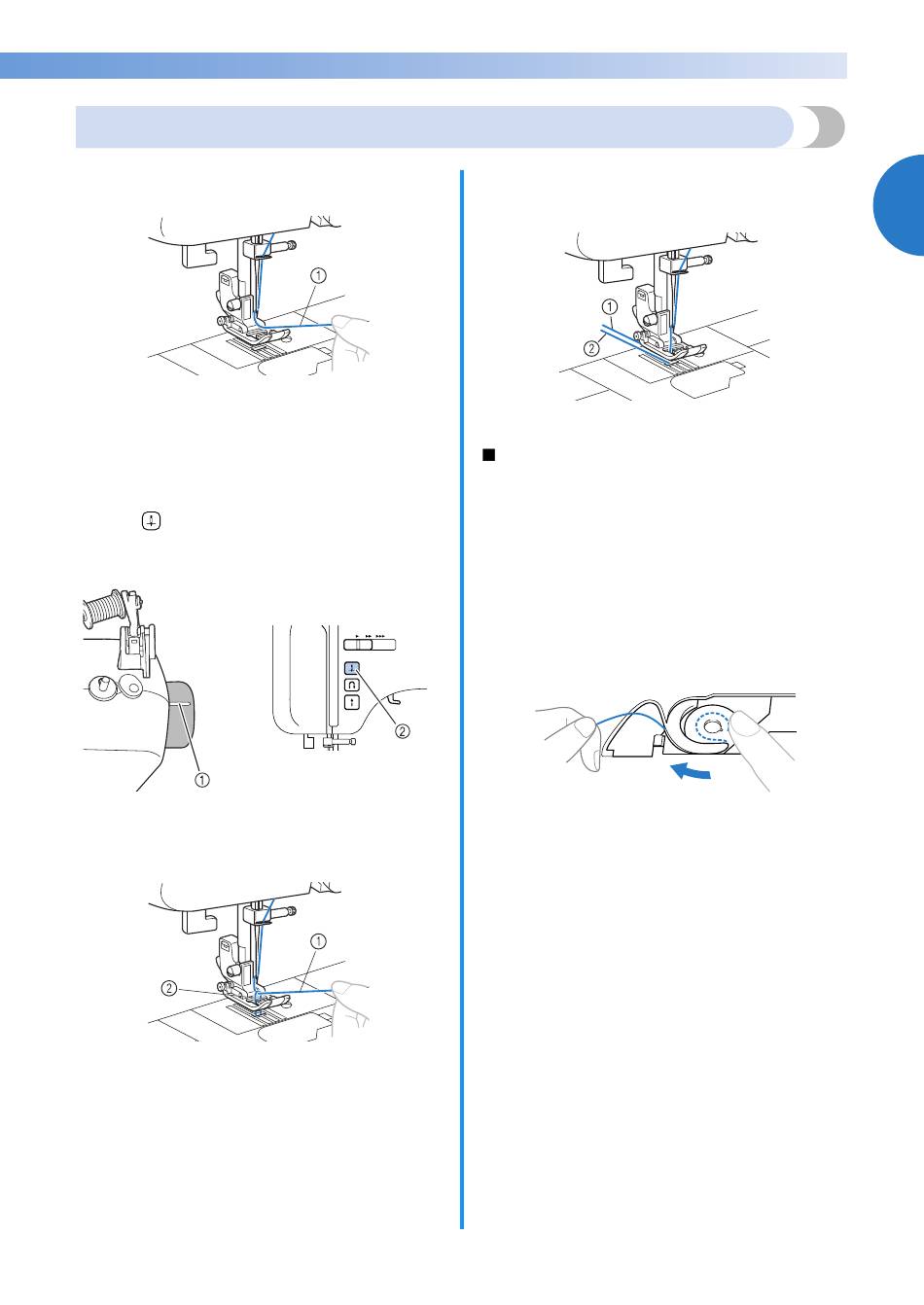 ①

①
②

①
②

①
②