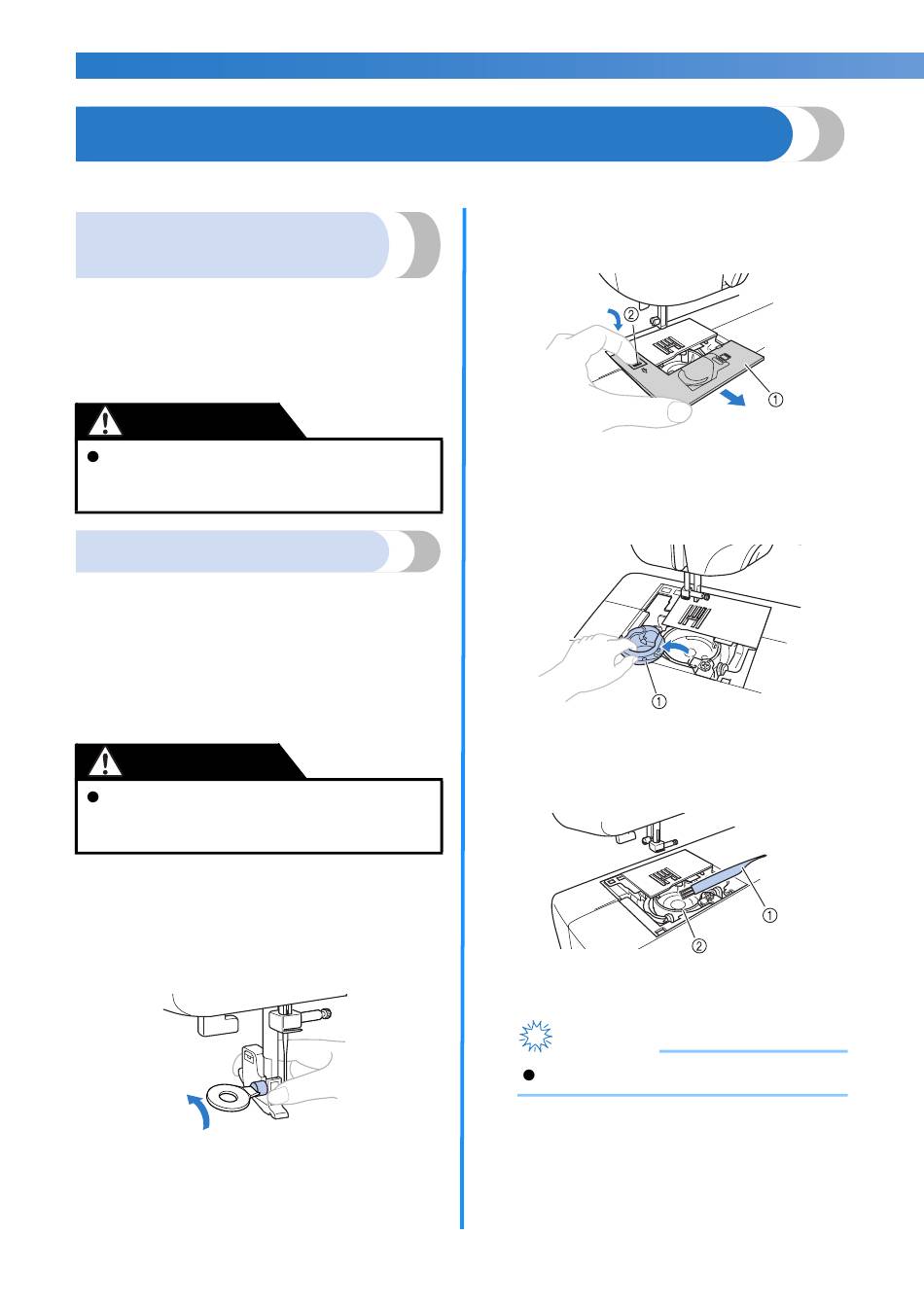 ②

①

①

①

②