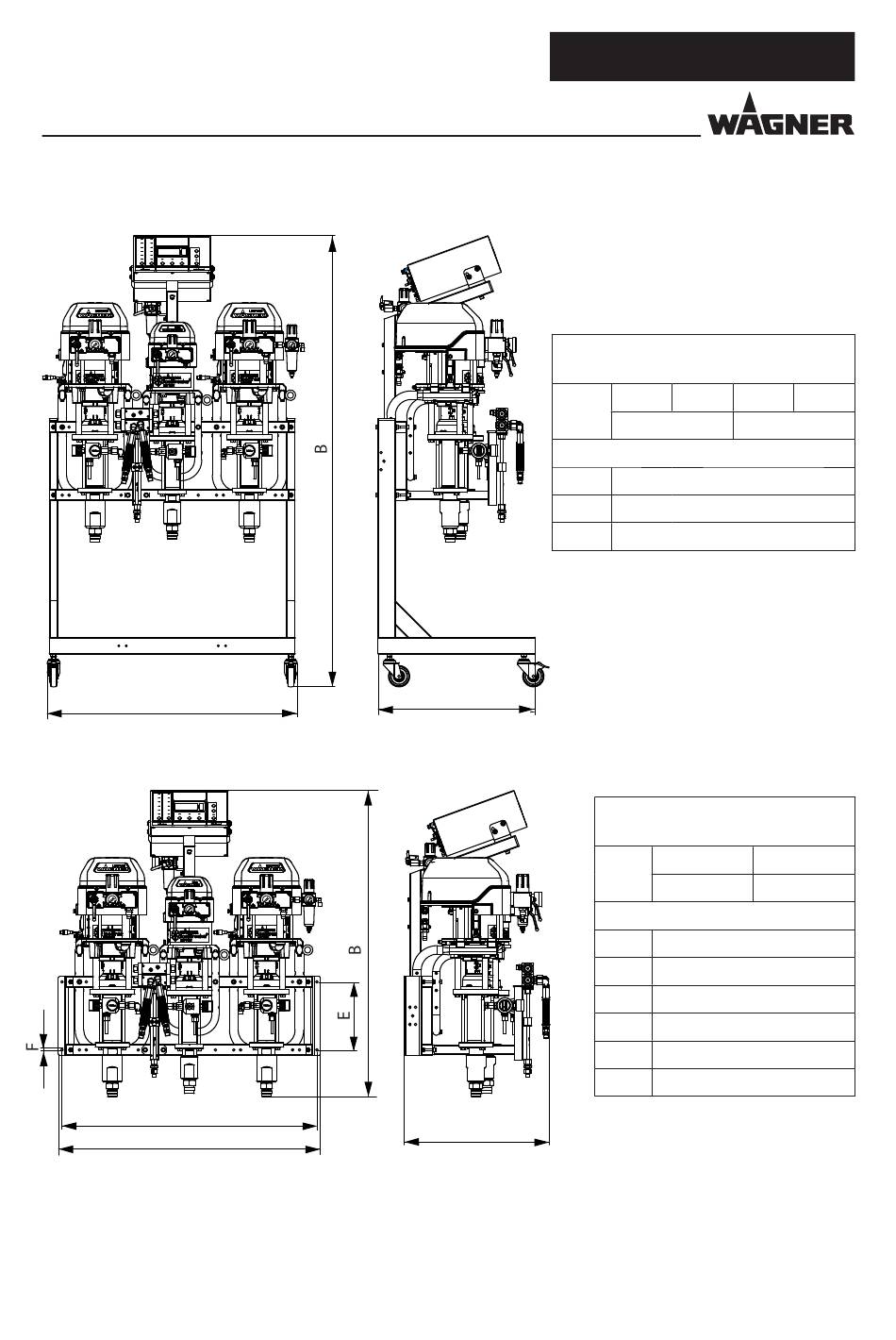 WAGNER

B

B

E

F