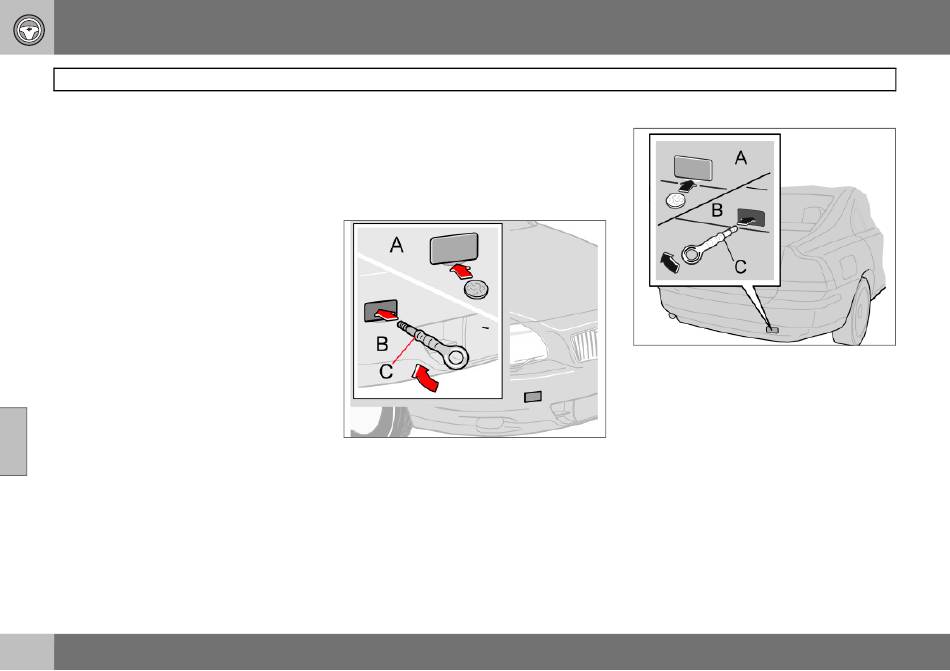 A
B
C

A
B
C