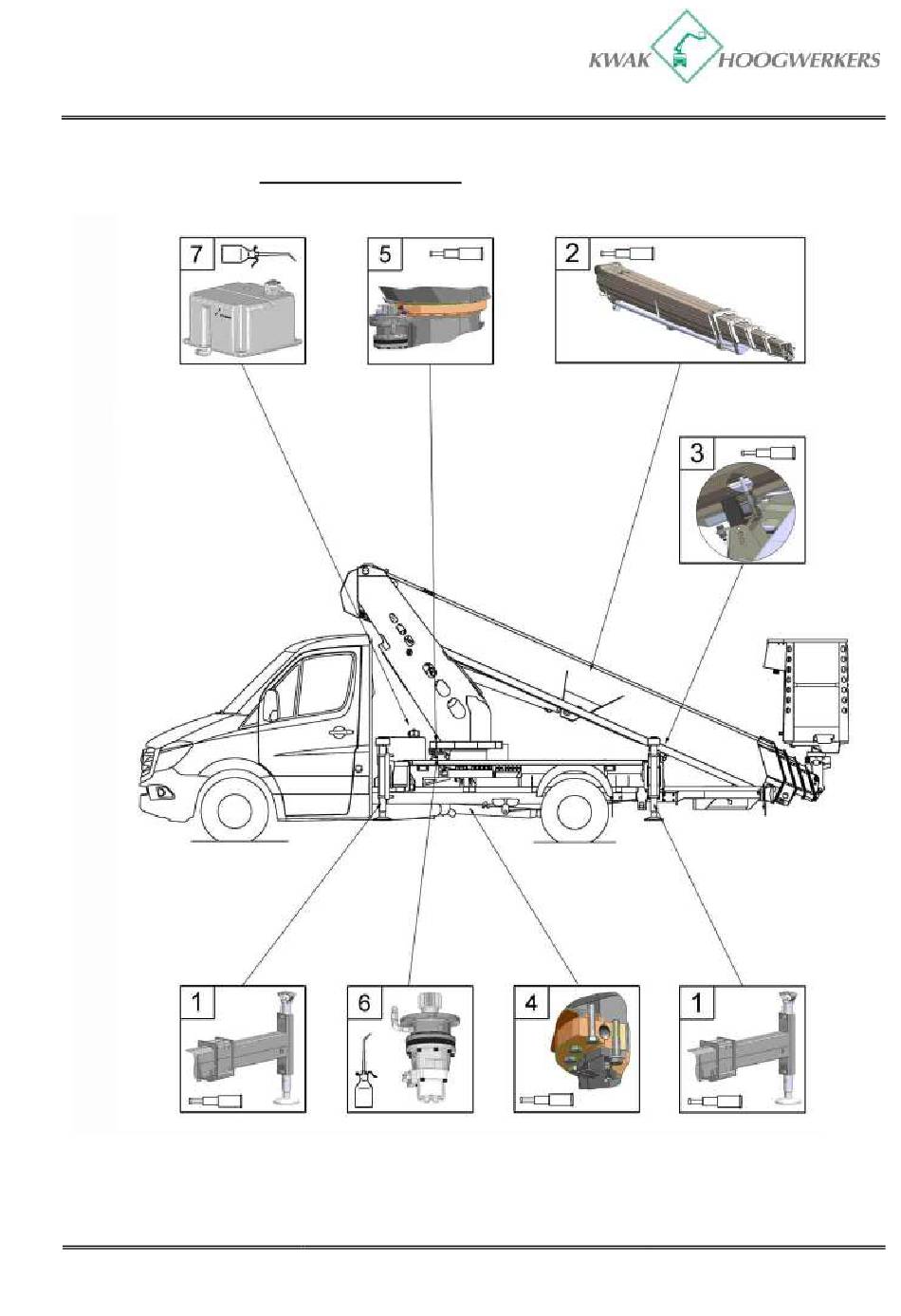 KWAK HOOGWERKERS

7

5

2

3

1

6

4

1