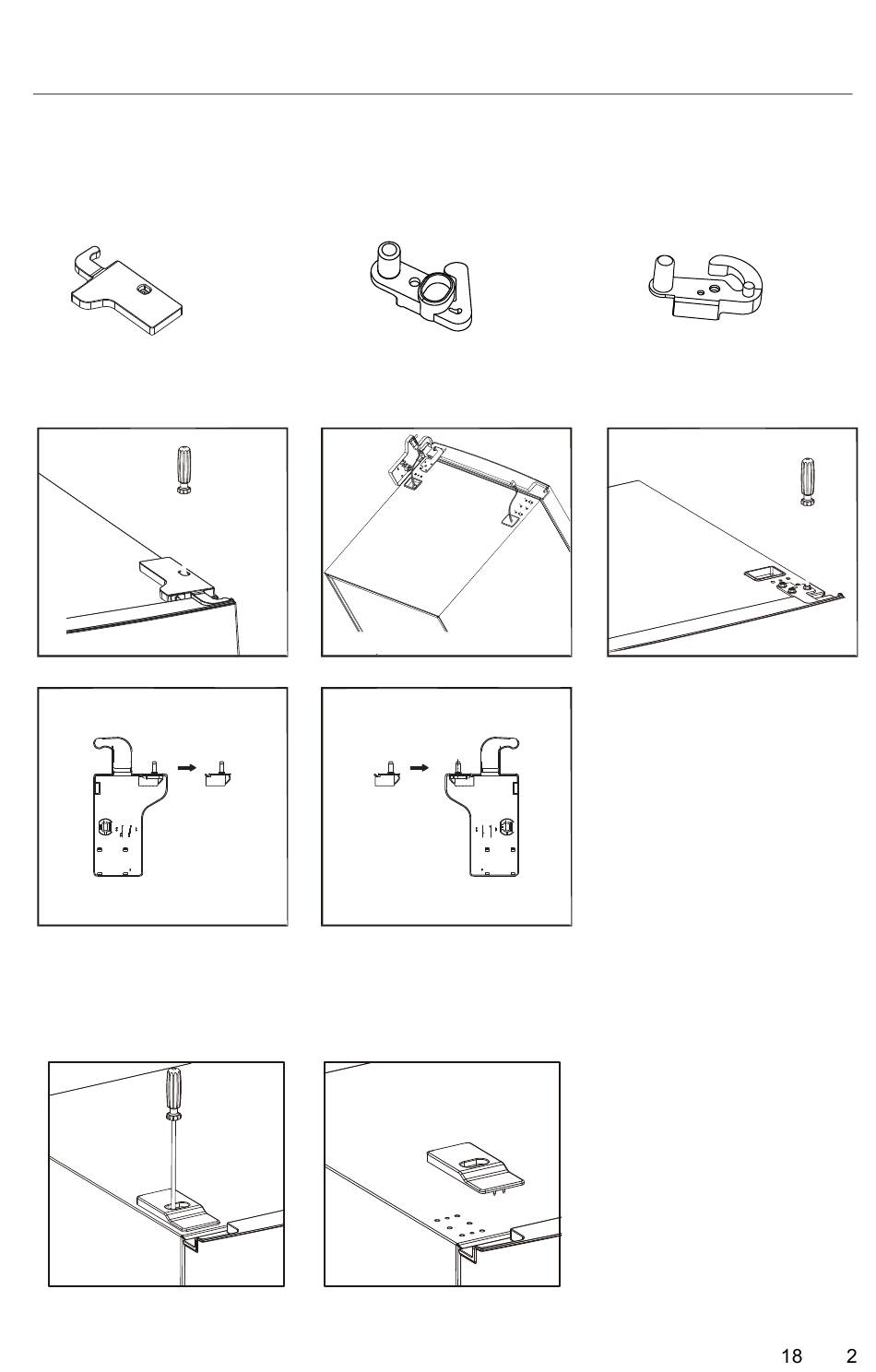 18 2