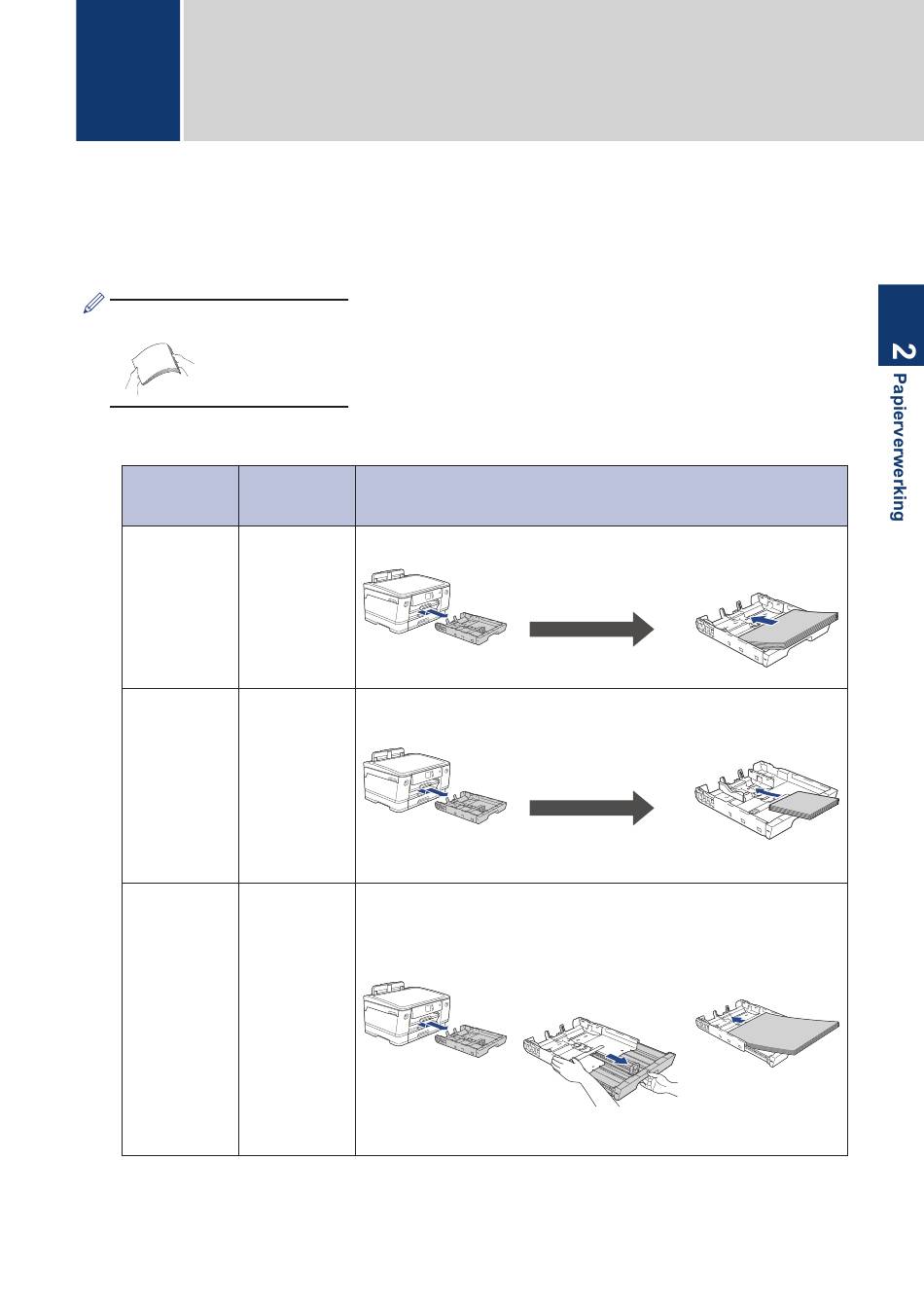 2

Papierverwerking