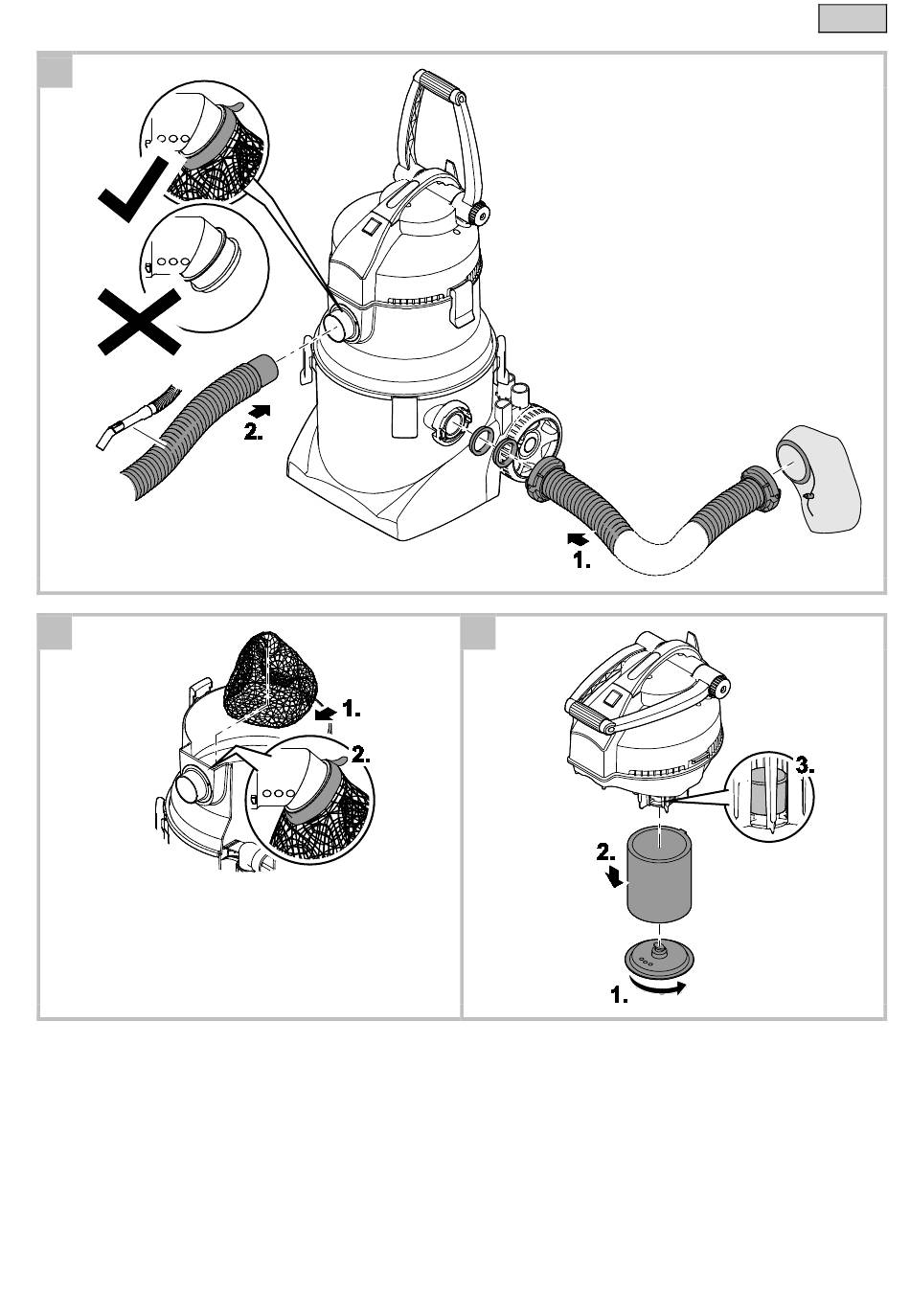 2.

1.

1.

2.

3.

2.

1.