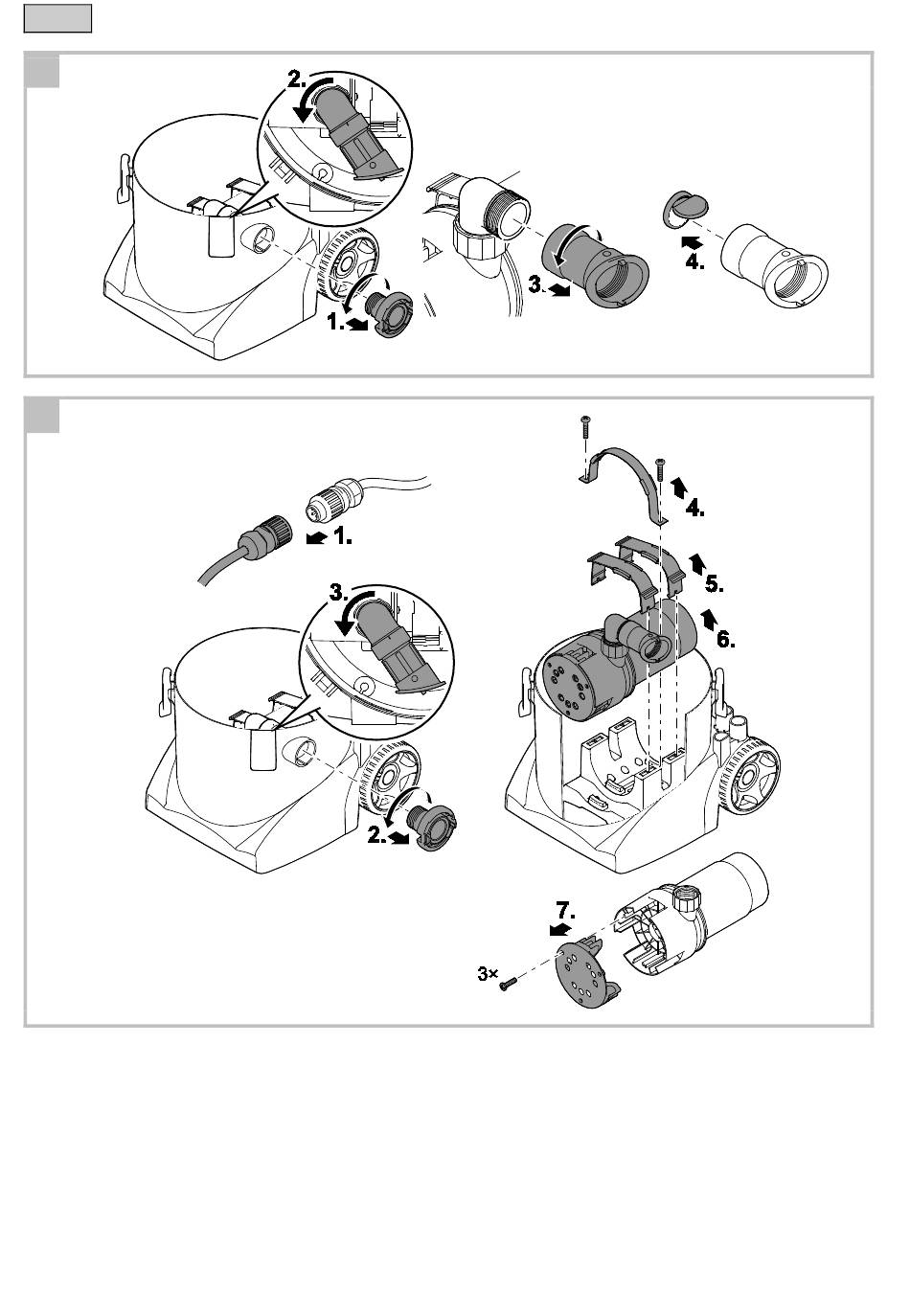 2.
1.
3.
4.

1.
3.
2.
4.
5.
6.
7.
3×