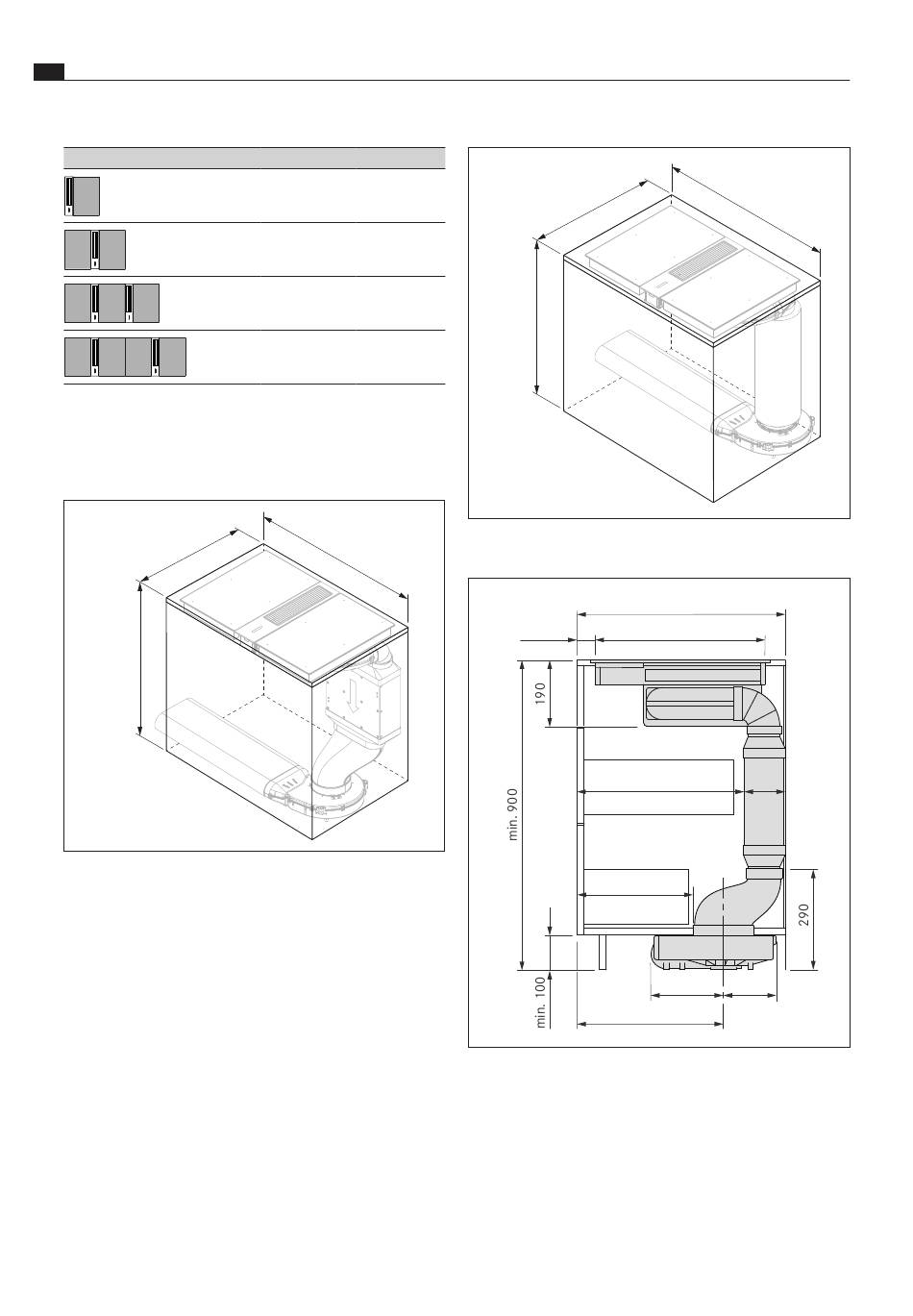 190

min. 900

290

min. 100