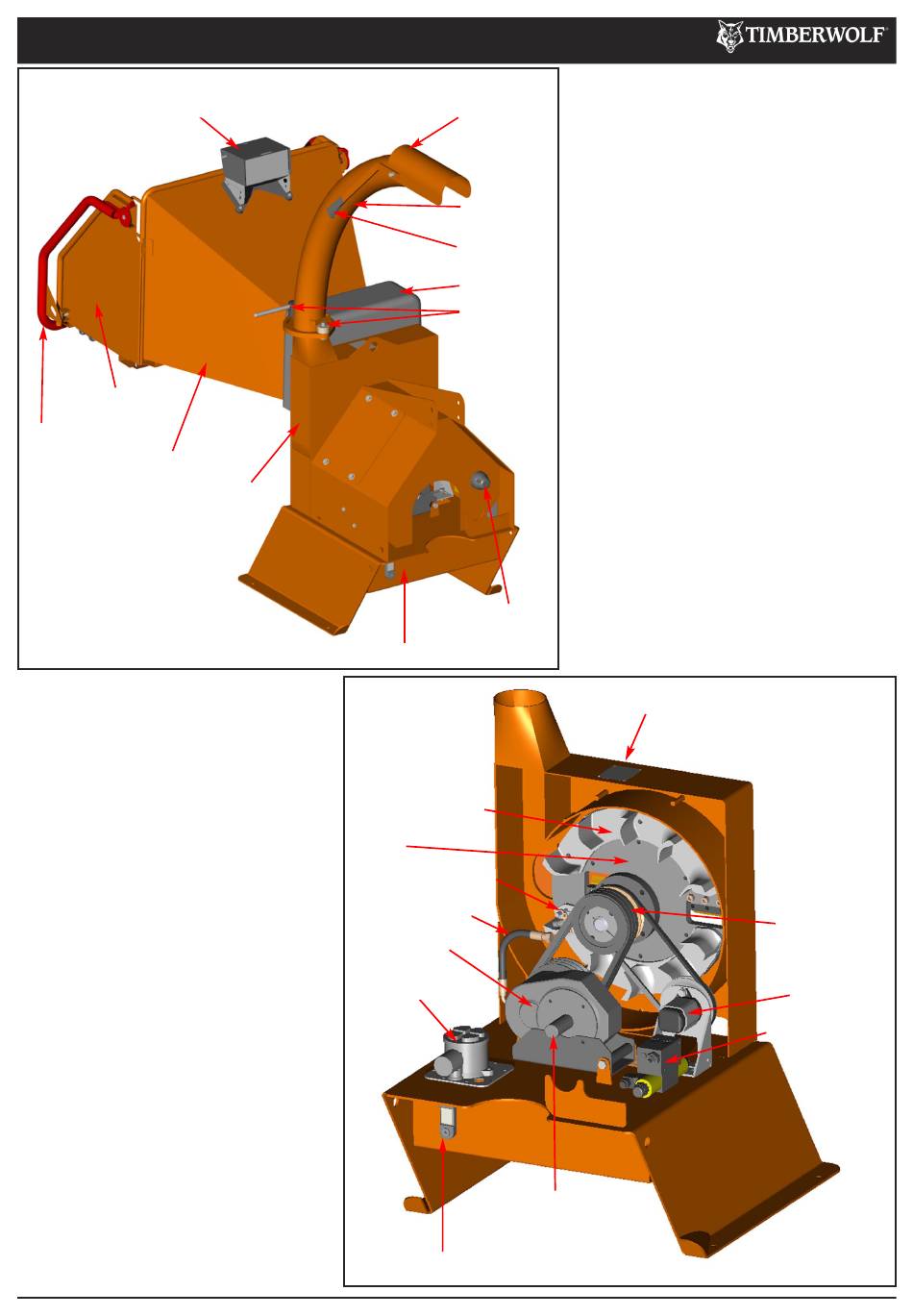 TIMBERWOLF