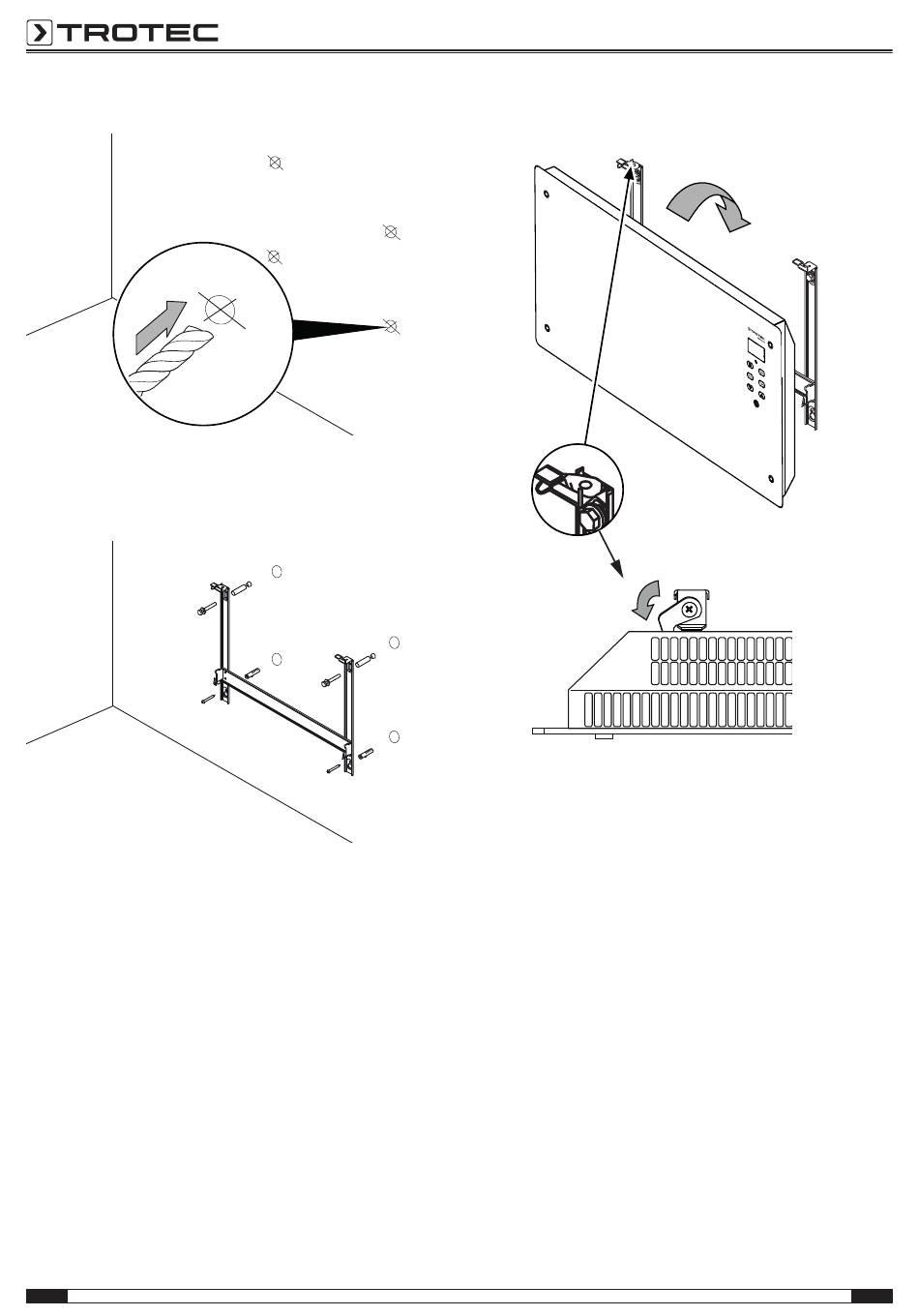 TROTEC