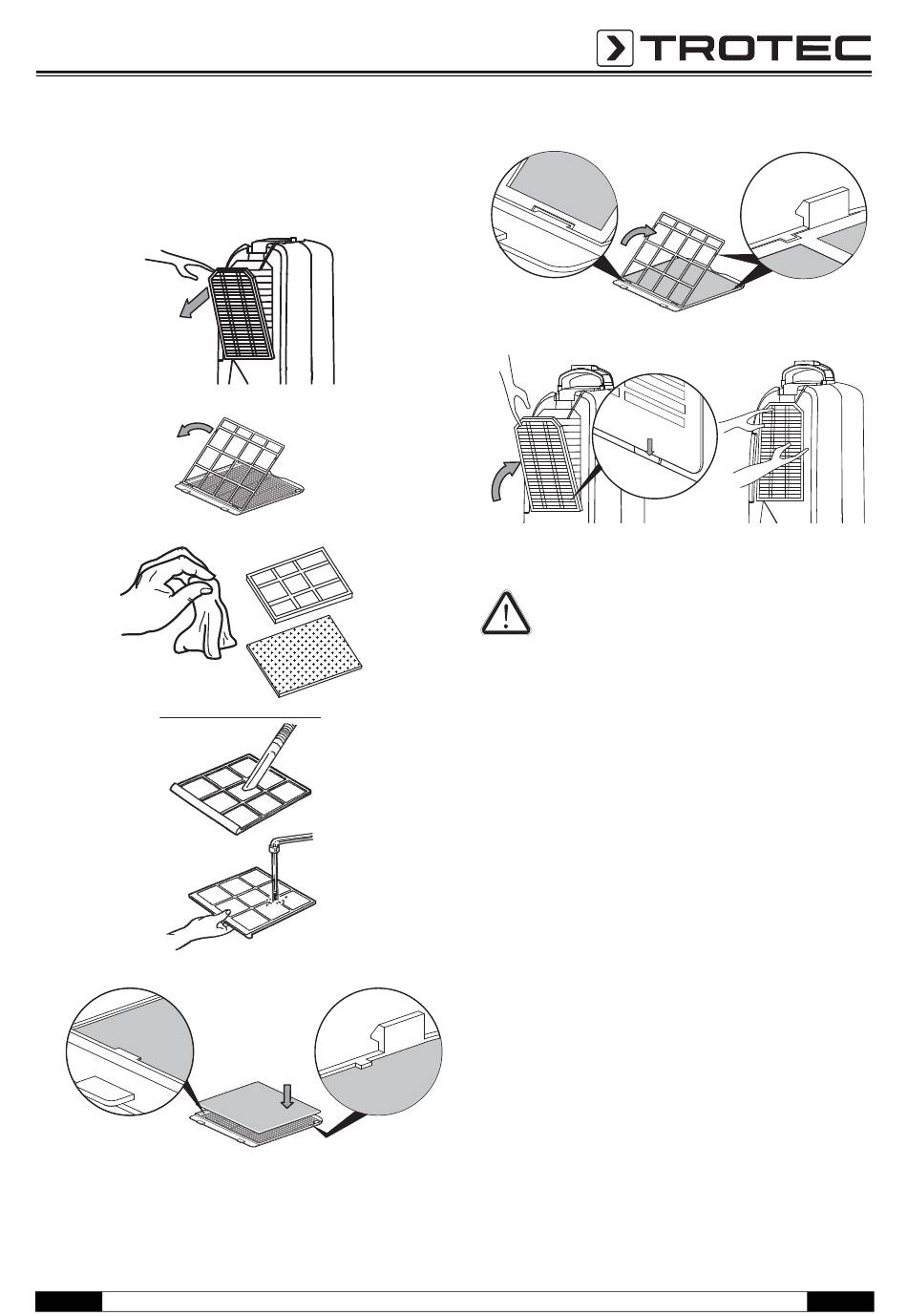 TROTEC