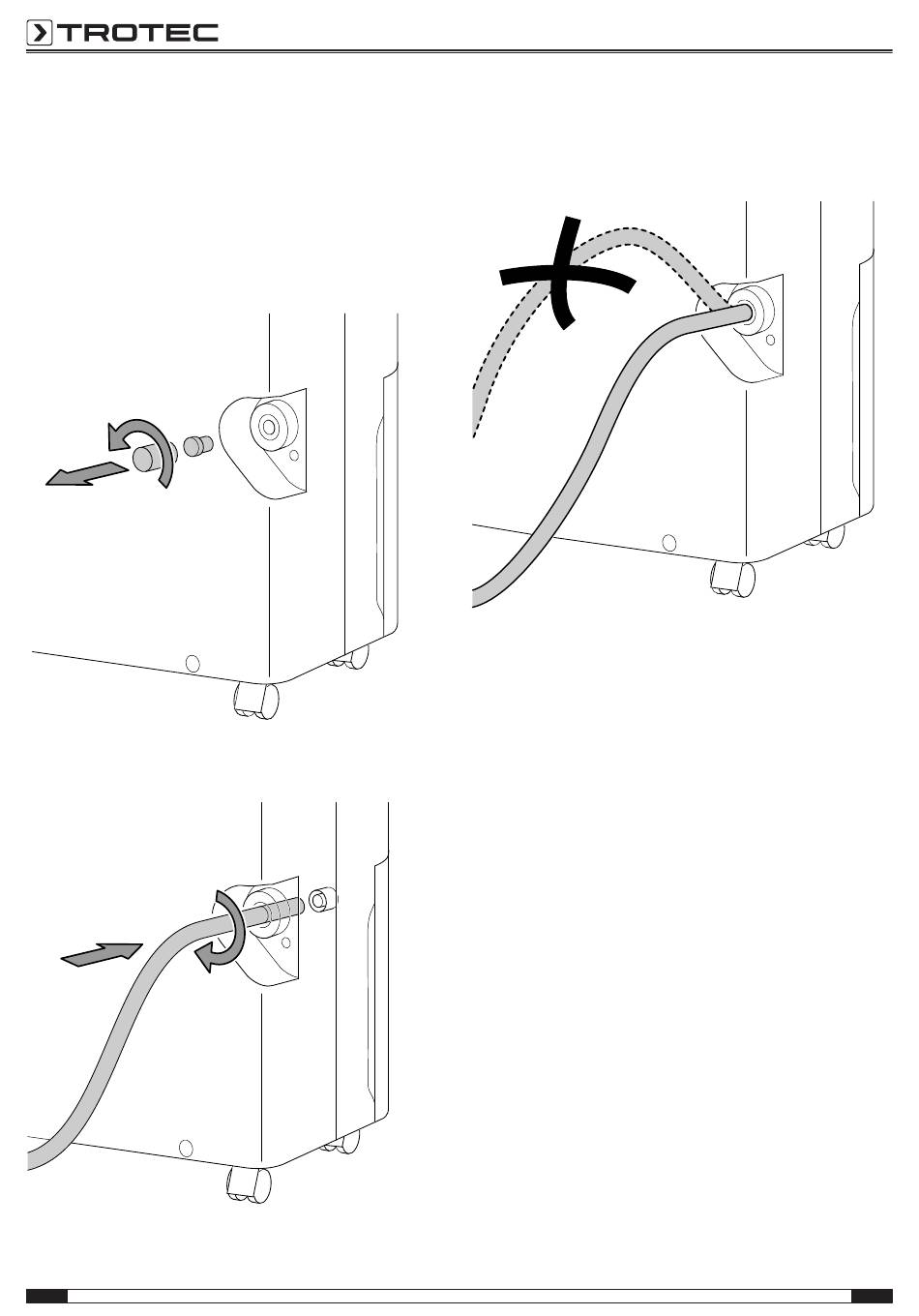 TROTEC