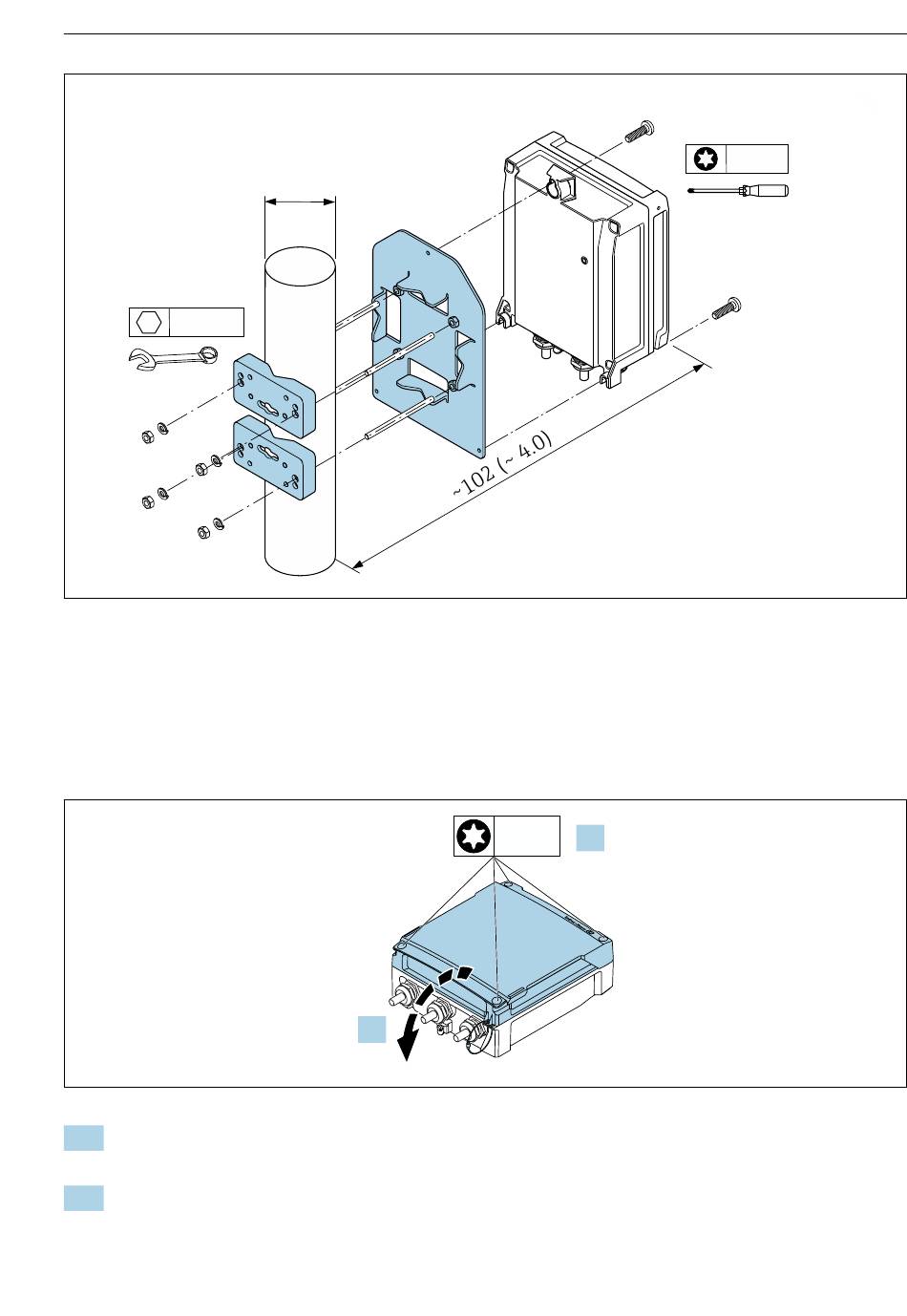 ~102 (~ 4.0)