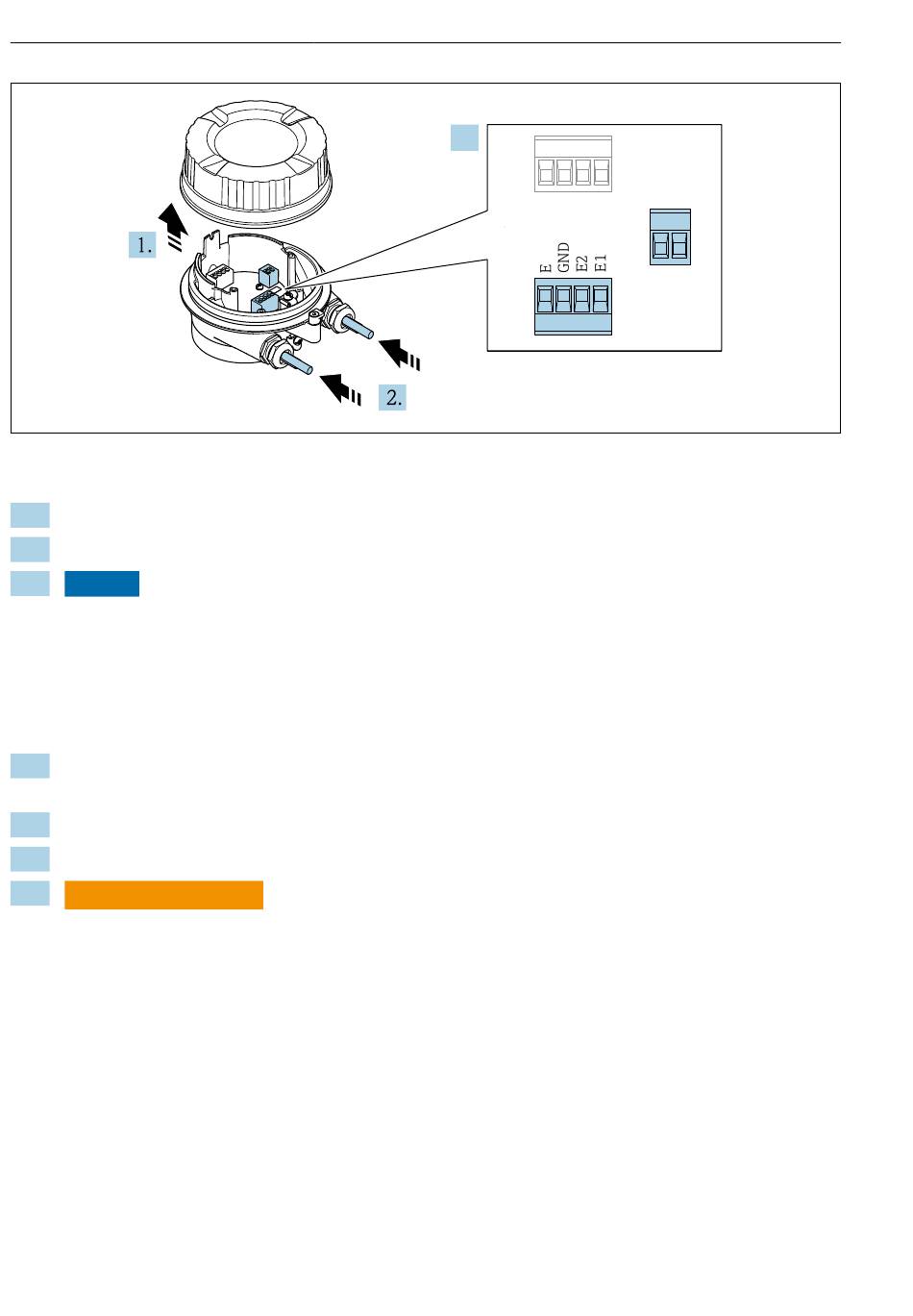 1.

2.

E
GND
E2
E1