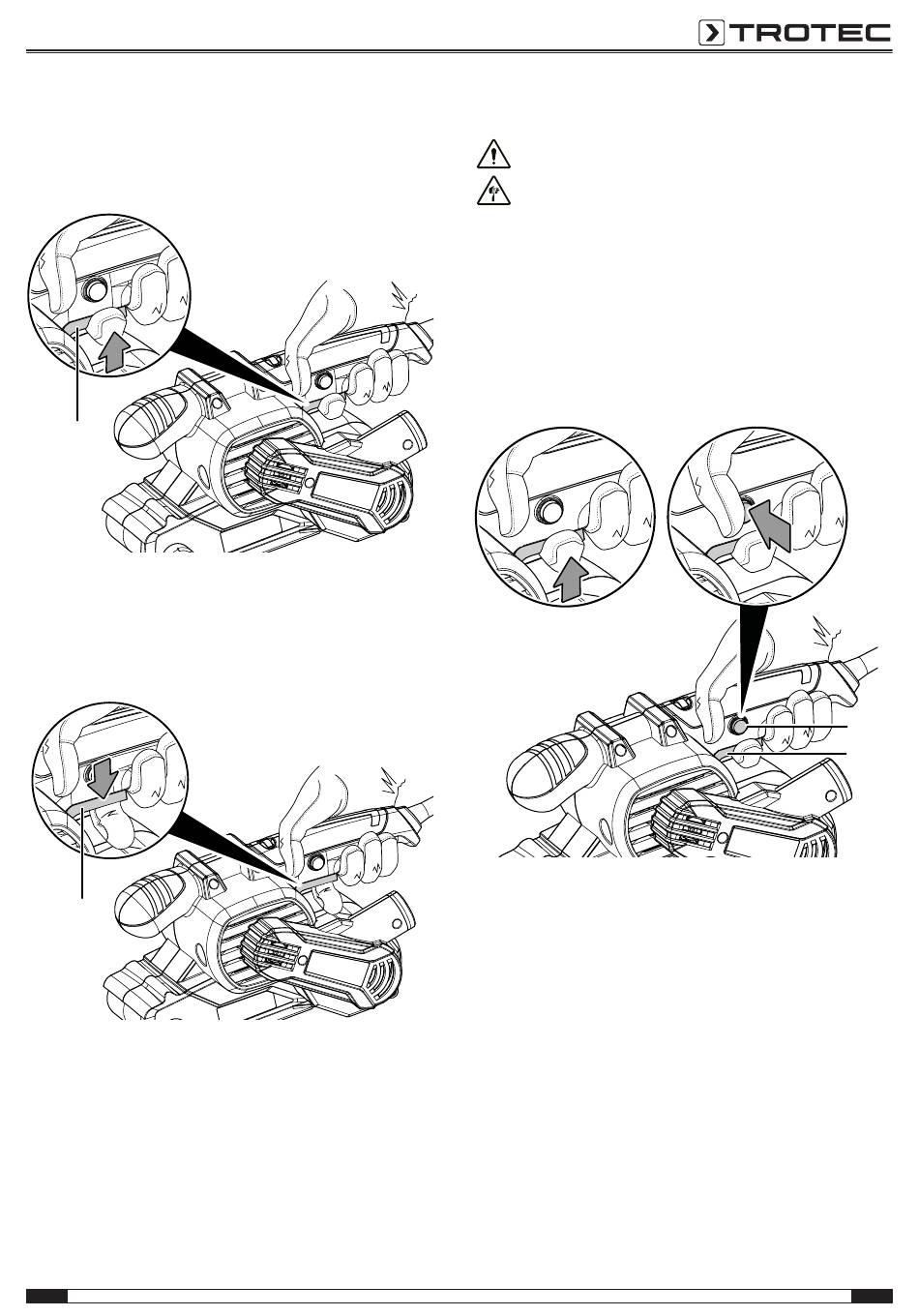 TROTEC