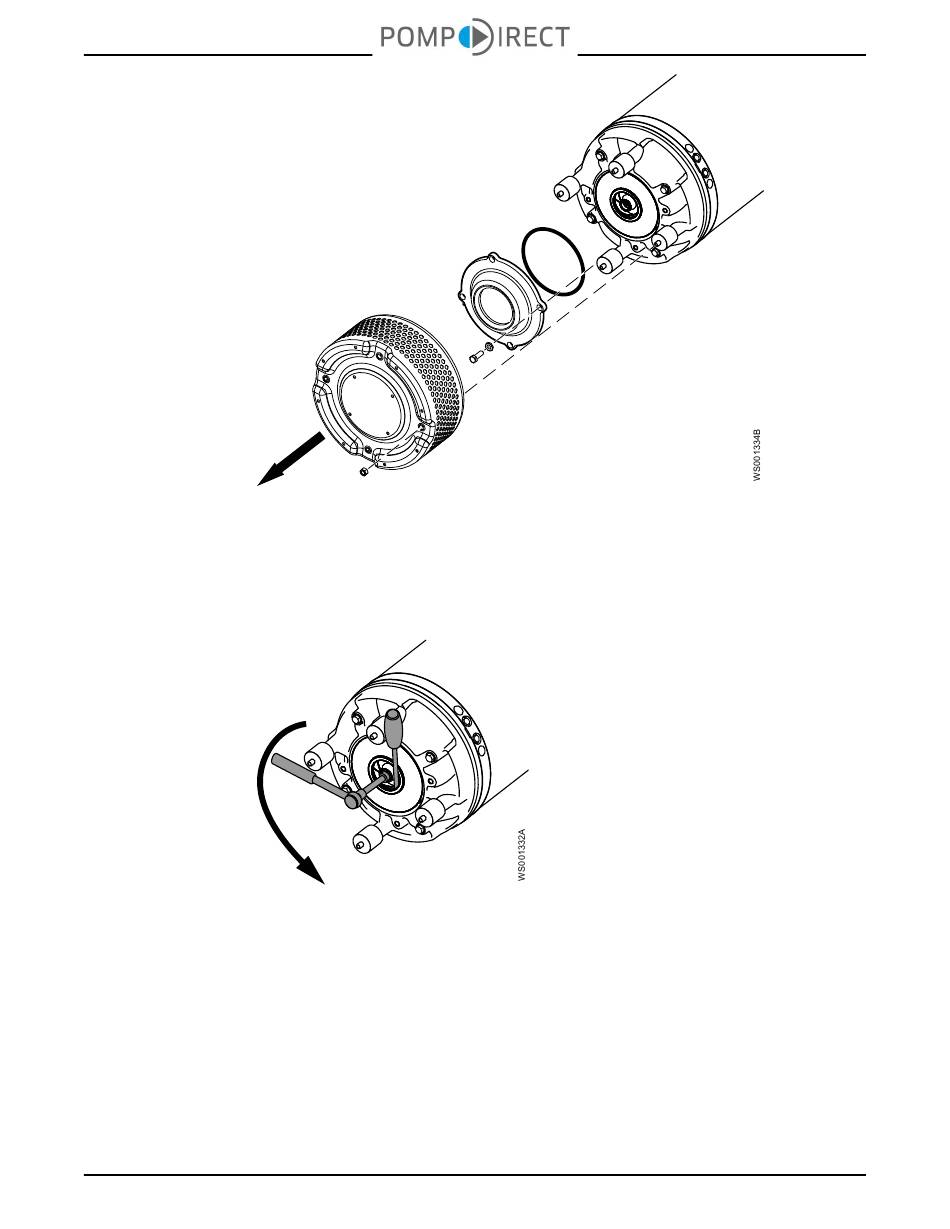 POMPDIRECT

WS001334B

WS001332A