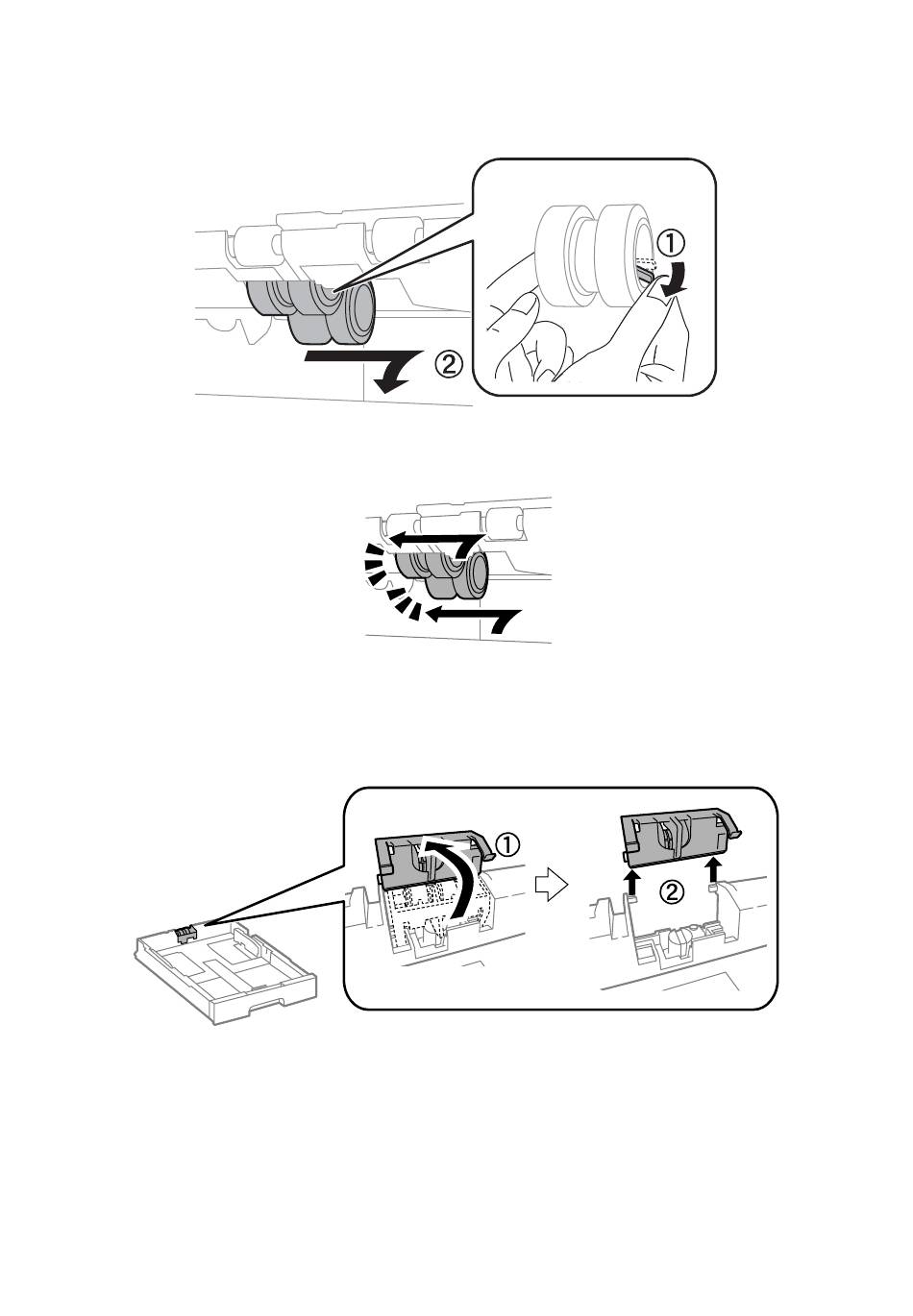 ①
②

①
②