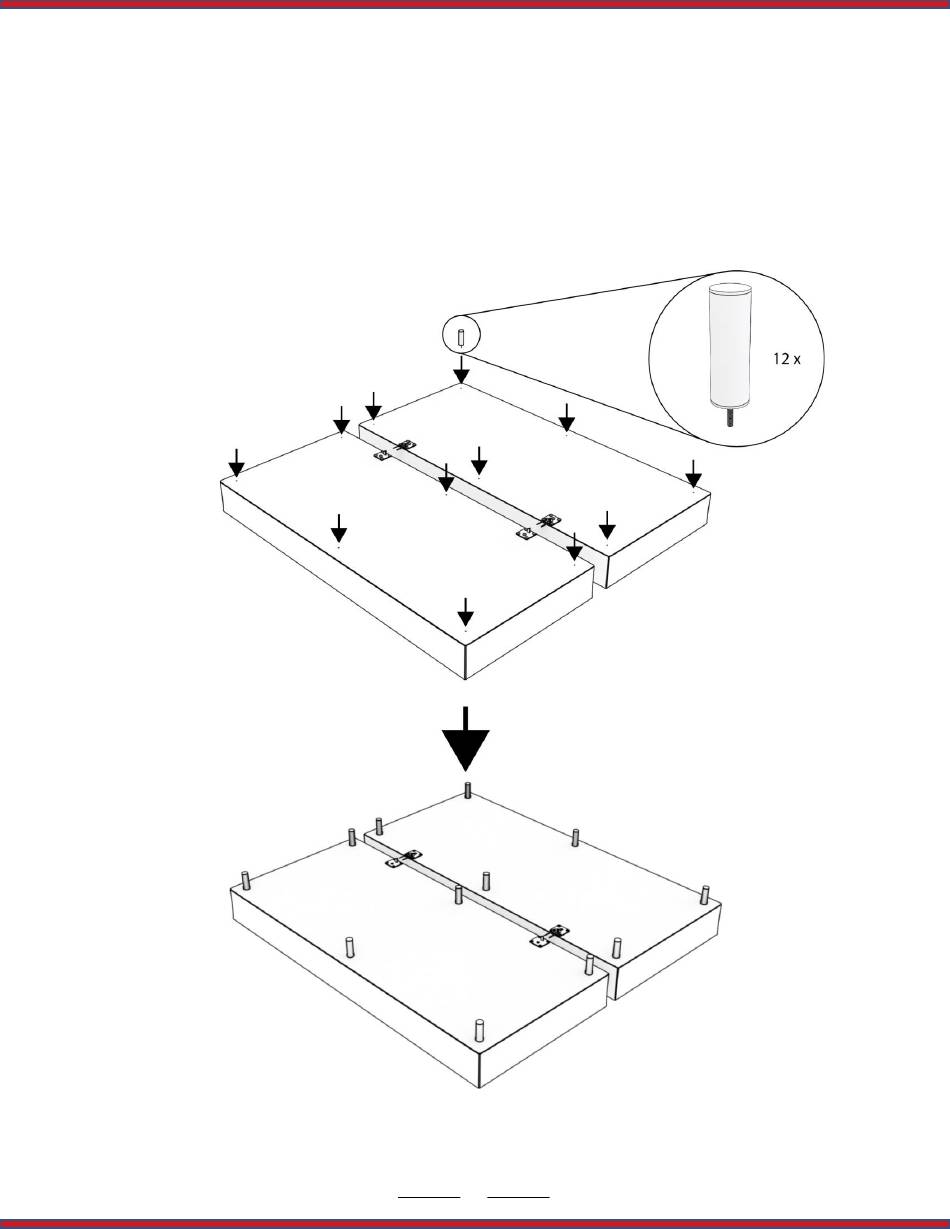 12 x