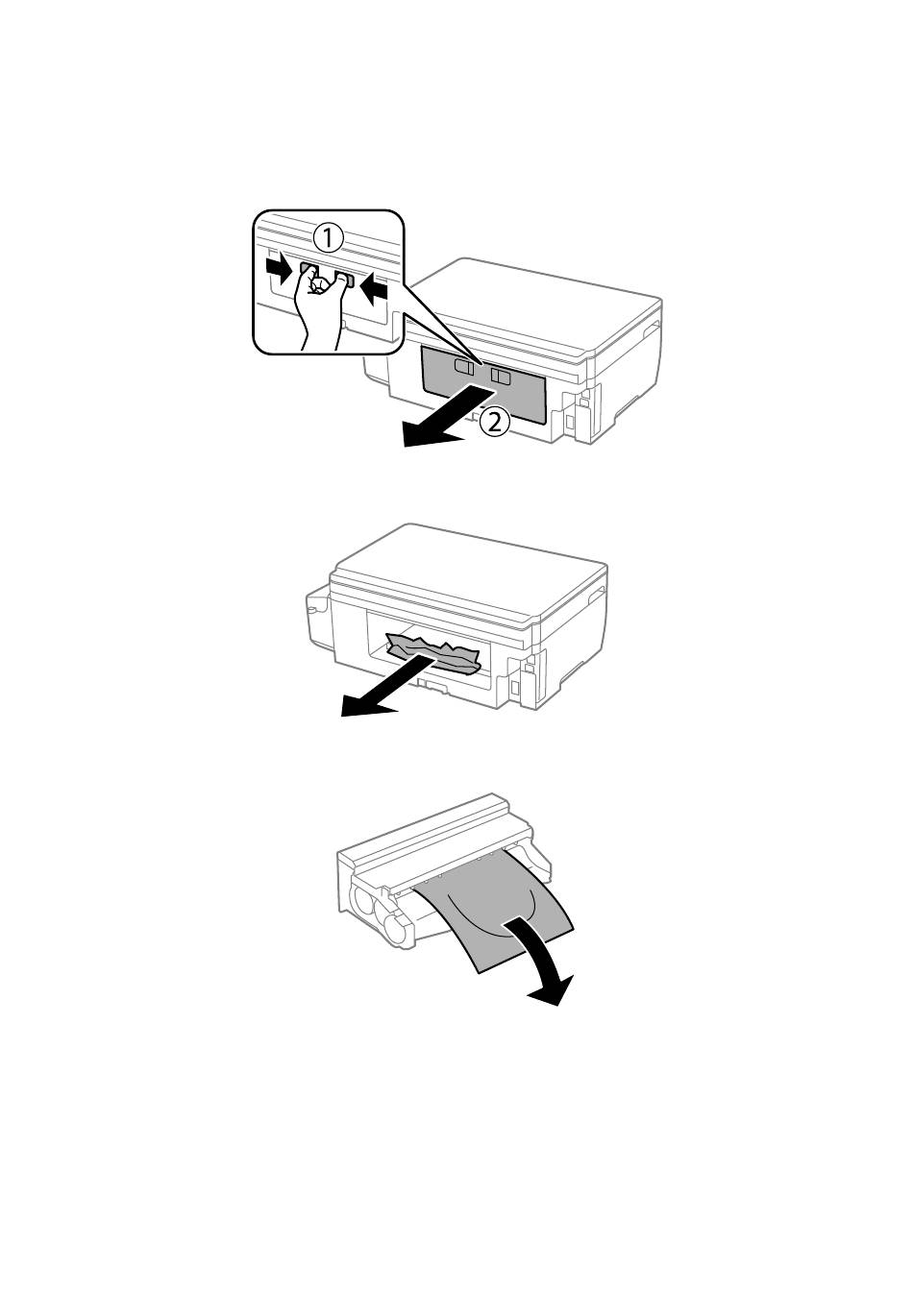 ①
②