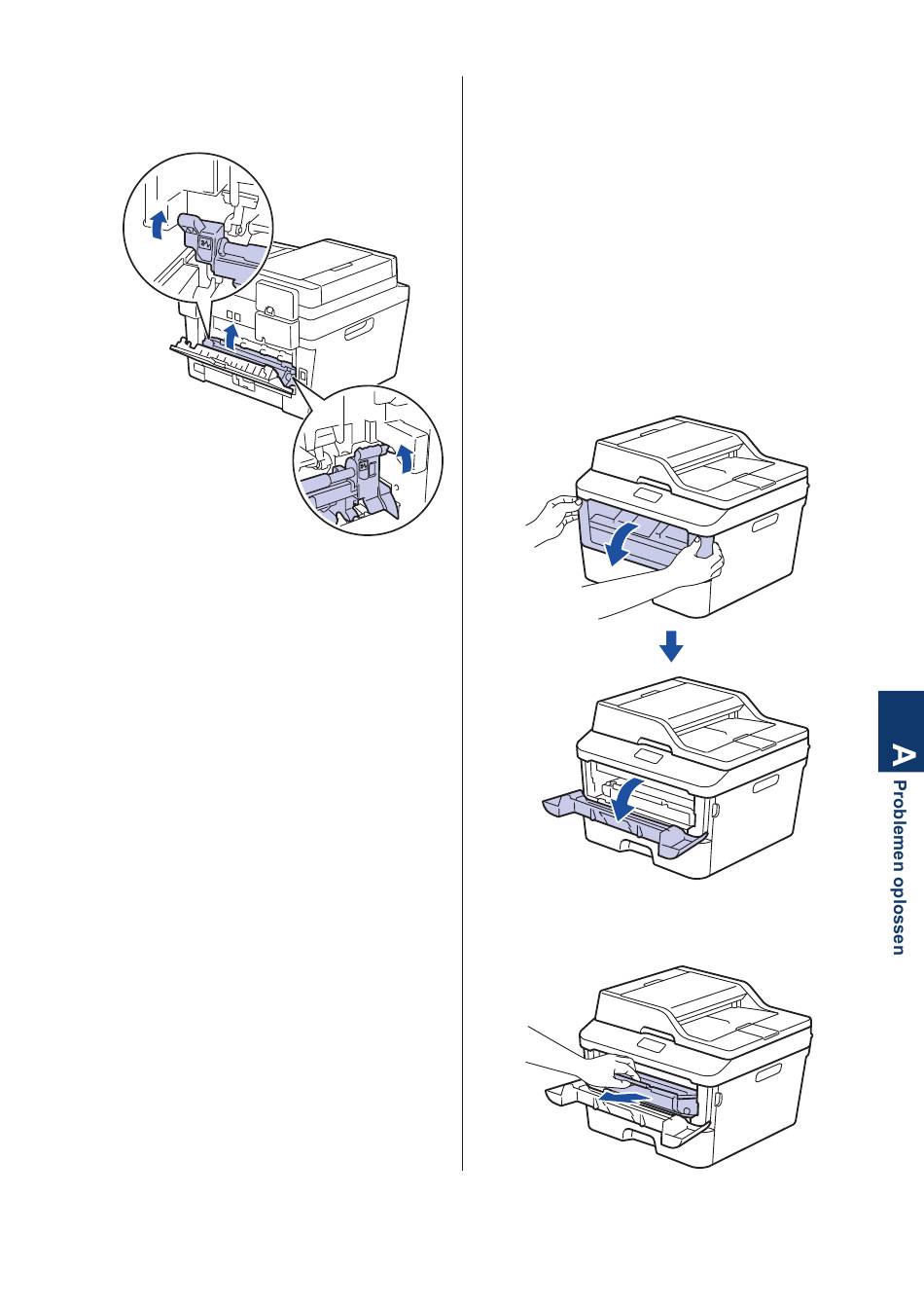 A

Problemen oplossen