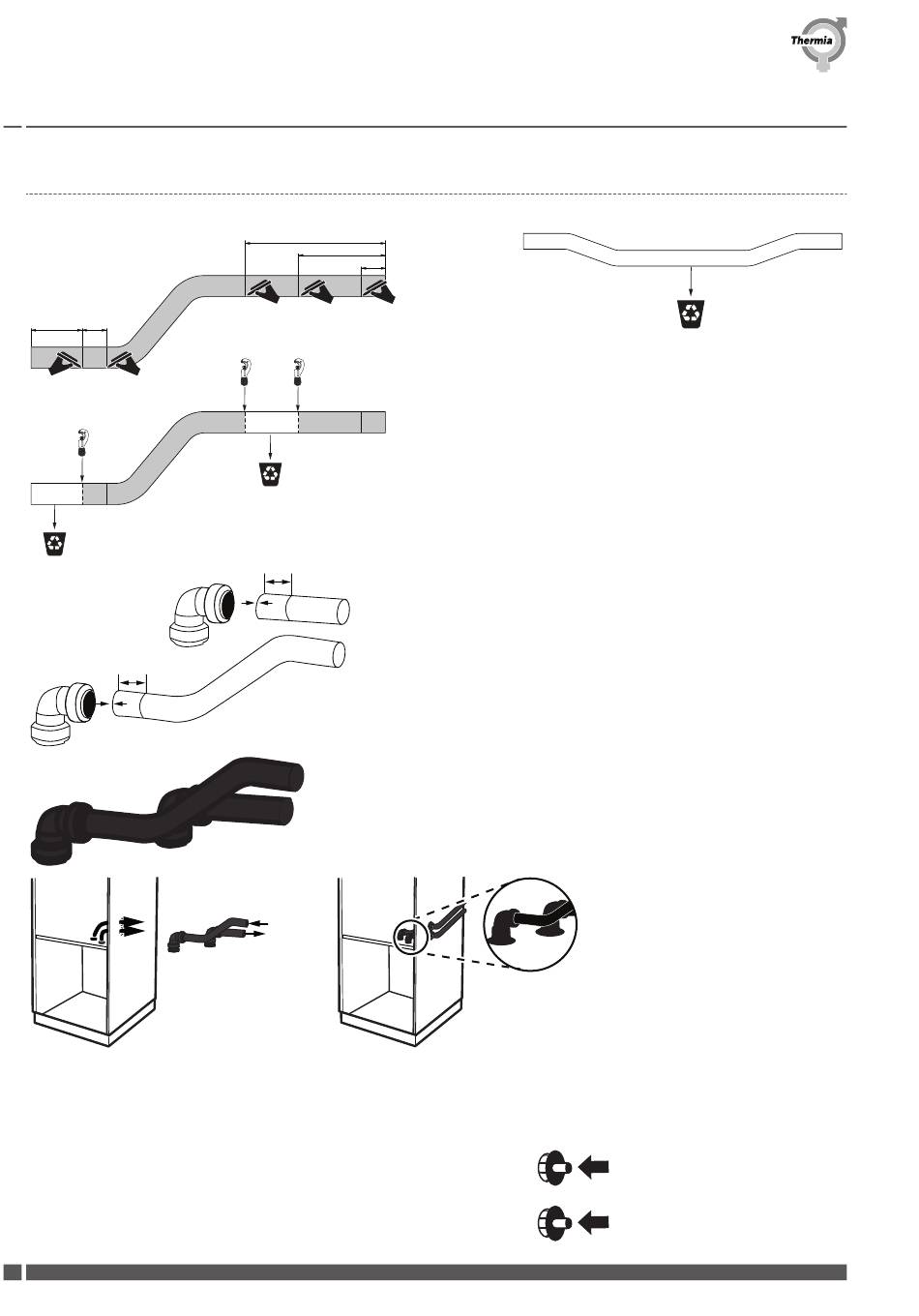 Thermia