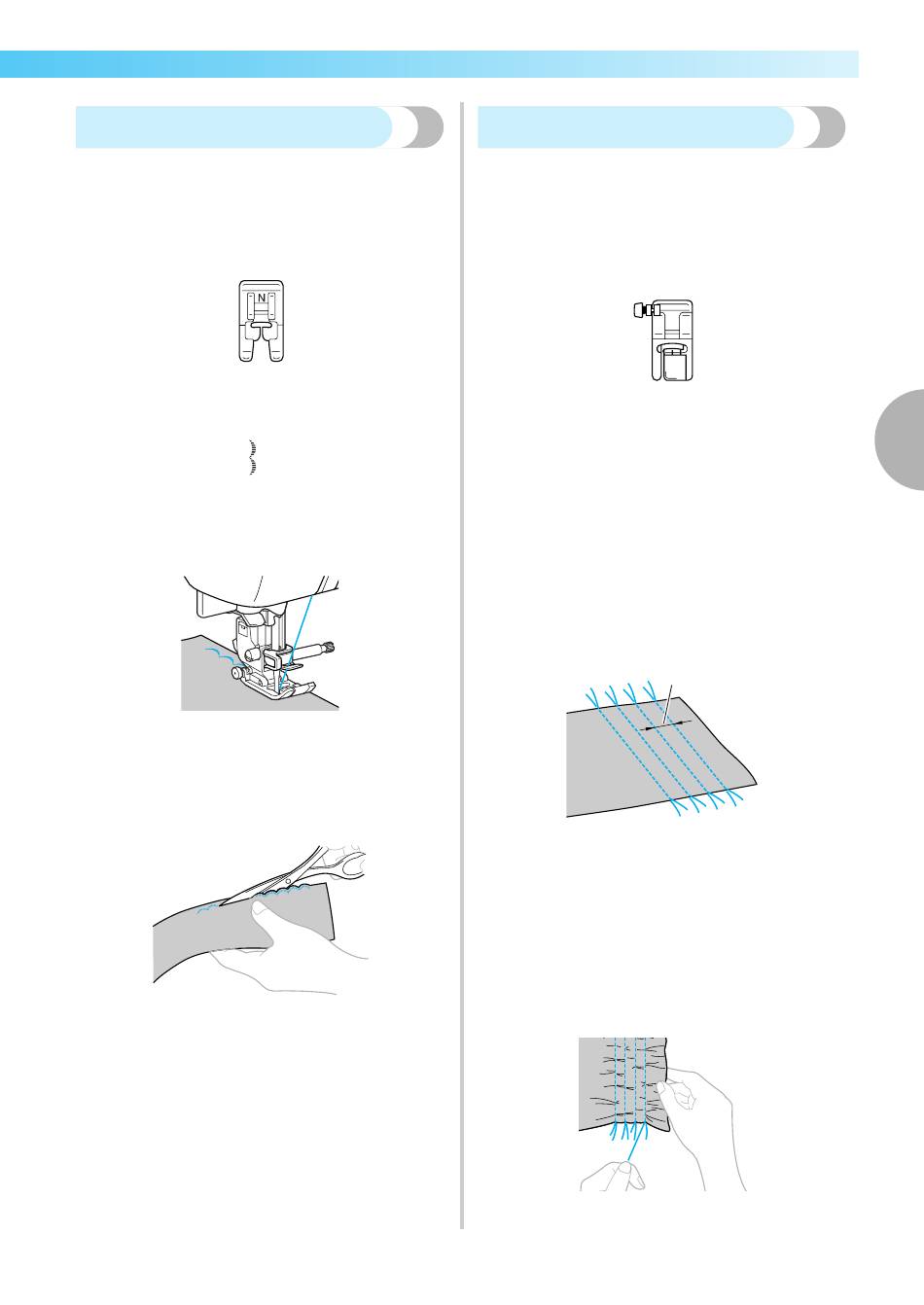 N