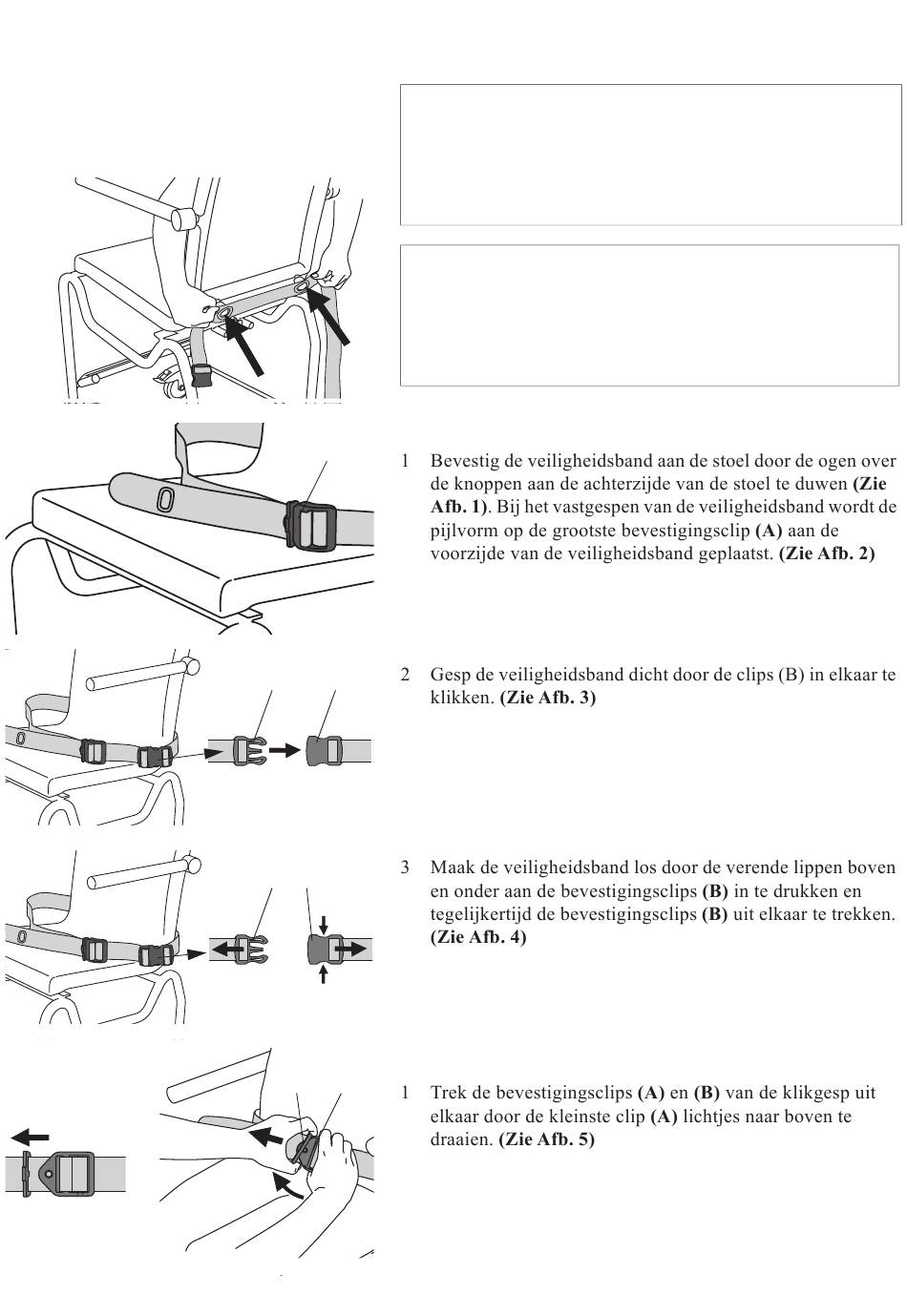 1 Bevestig de veiligheidsband aan de stoel door de ogen over de knoppen aan de achterzijde van de stoel te duwen **(Zie Afb. 1)**. Bij het vastgespen van de veiligheidsband wordt de pijlvorm op de grootste bevestigingsclip **(A)** aan de voorzijde van de veiligheidsband geplaatst. **(Zie Afb. 2)**

2 Gesp de veiligheidsband dicht door de clips (B) in elkaar te klikken. **(Zie Afb. 3)**

3 Maak de veiligheidsband los door de verende lippen boven en onder aan de bevestigingsclips **(B)** in te drukken en tegelijkertijd de bevestigingsclips **(B)** uit elkaar te trekken. **(Zie Afb. 4)**

1 Trek de bevestigingsclips **(A)** en **(B)** van de klikgesp uit elkaar door de kleinste clip **(A)** lichtjes naar boven te draaien. **(Zie Afb. 5)**