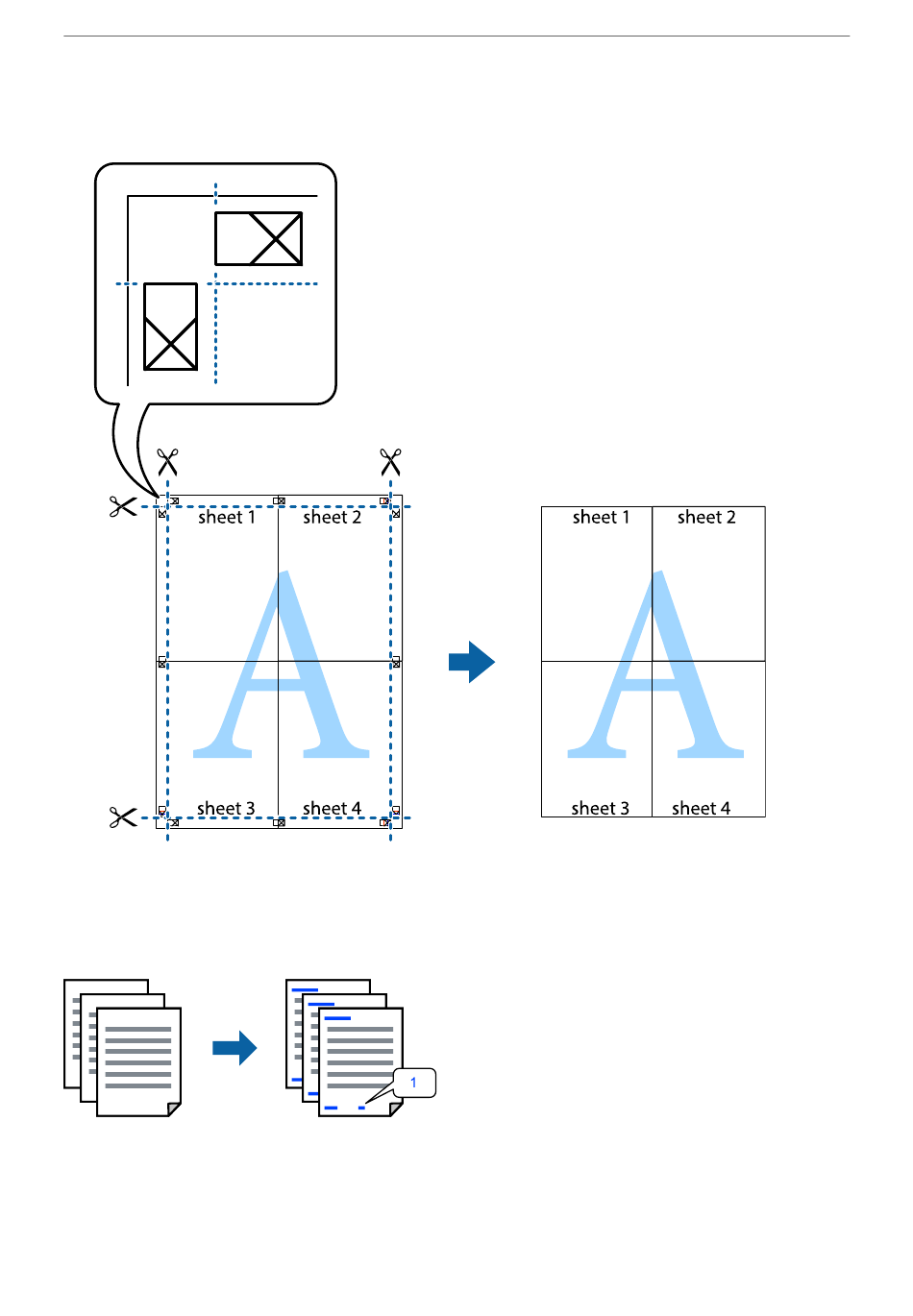 sheet 1
sheet 2
A
sheet 3
sheet 4

sheet 1
sheet 2
A
sheet 3
sheet 4

1