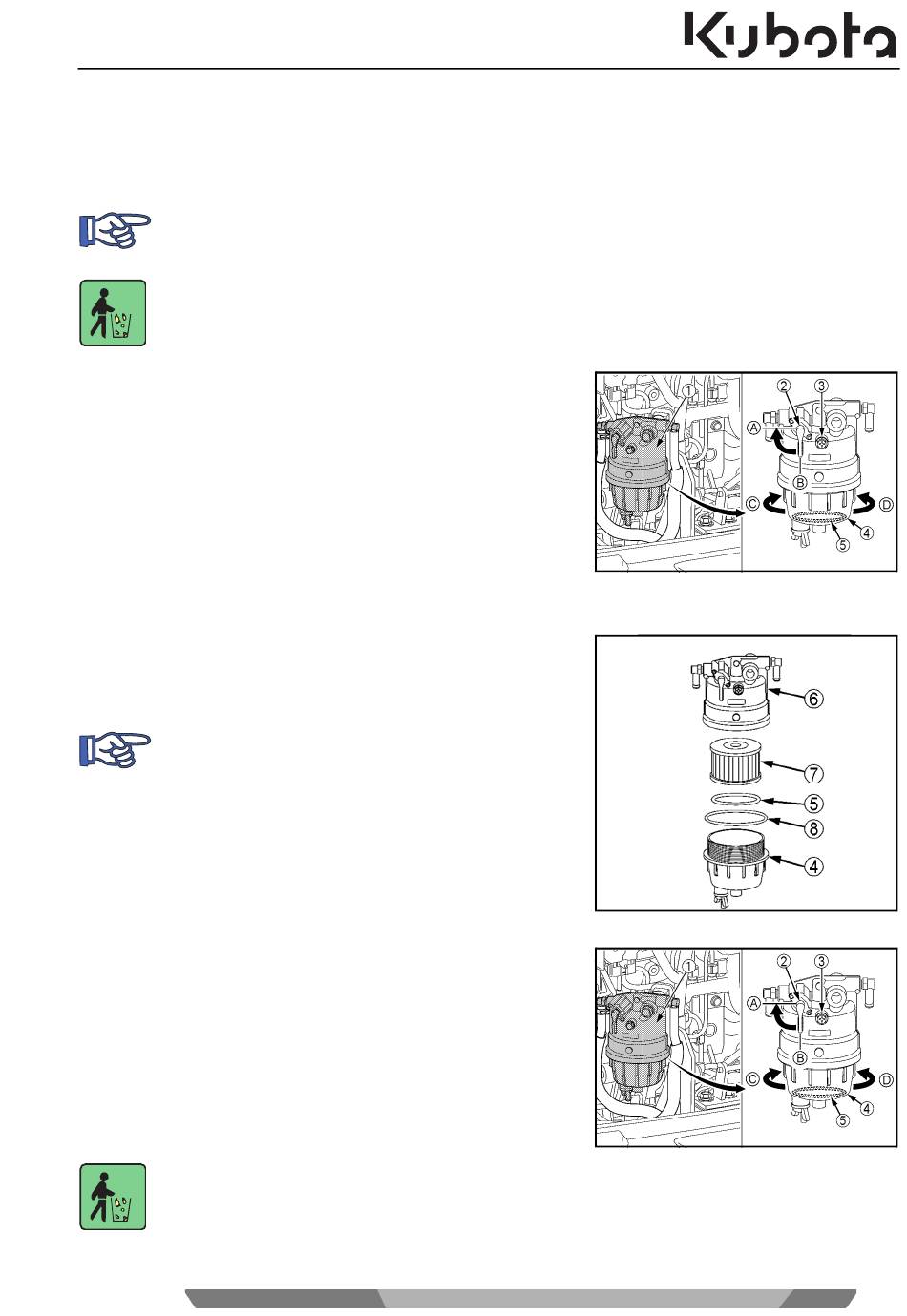 Kubota

1
2
3
A
B
C
D
4
5

6
7
5
8
4

1
2
3
A
B
C
D
4
5