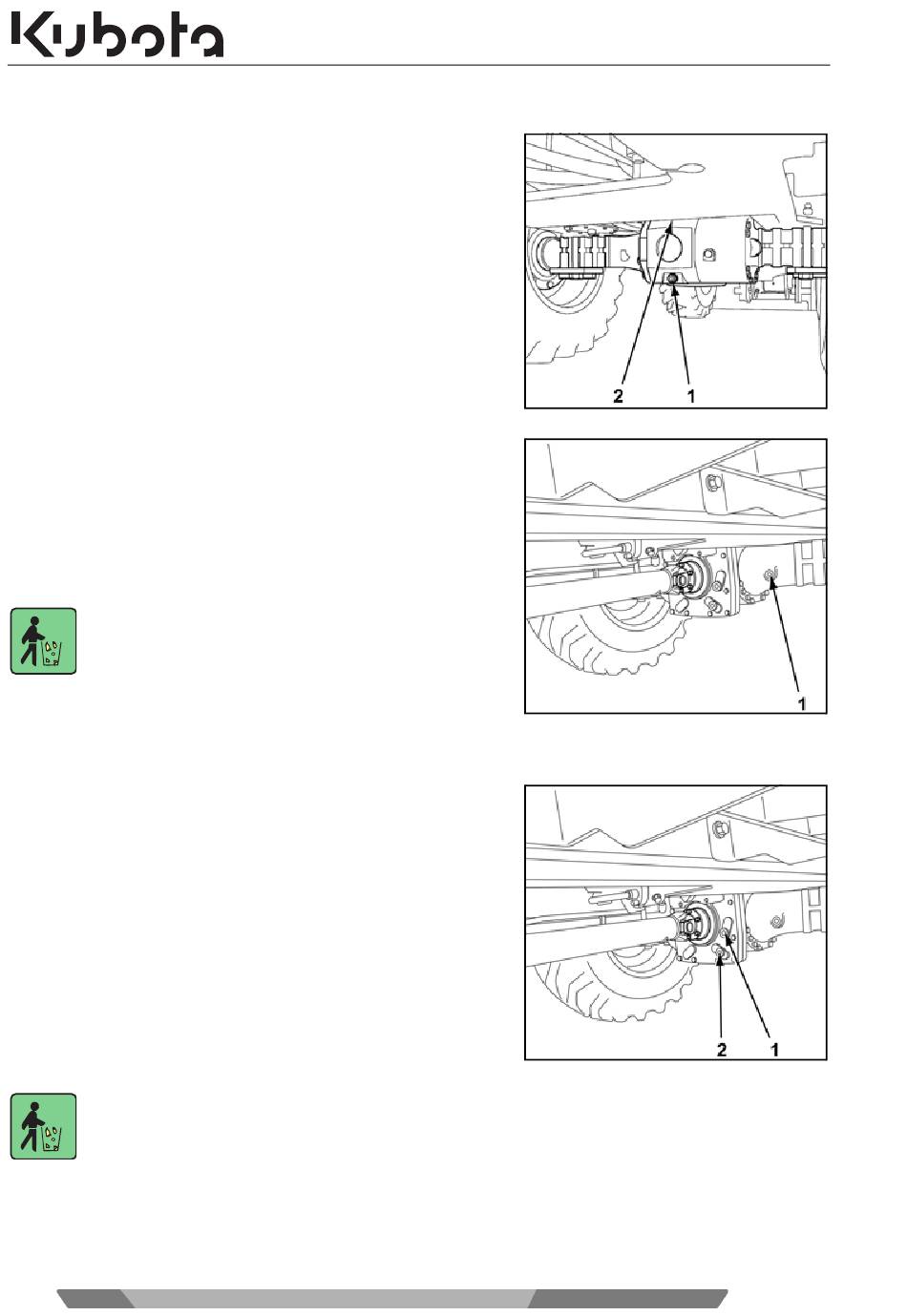 Kubota

2 1

1

2 1