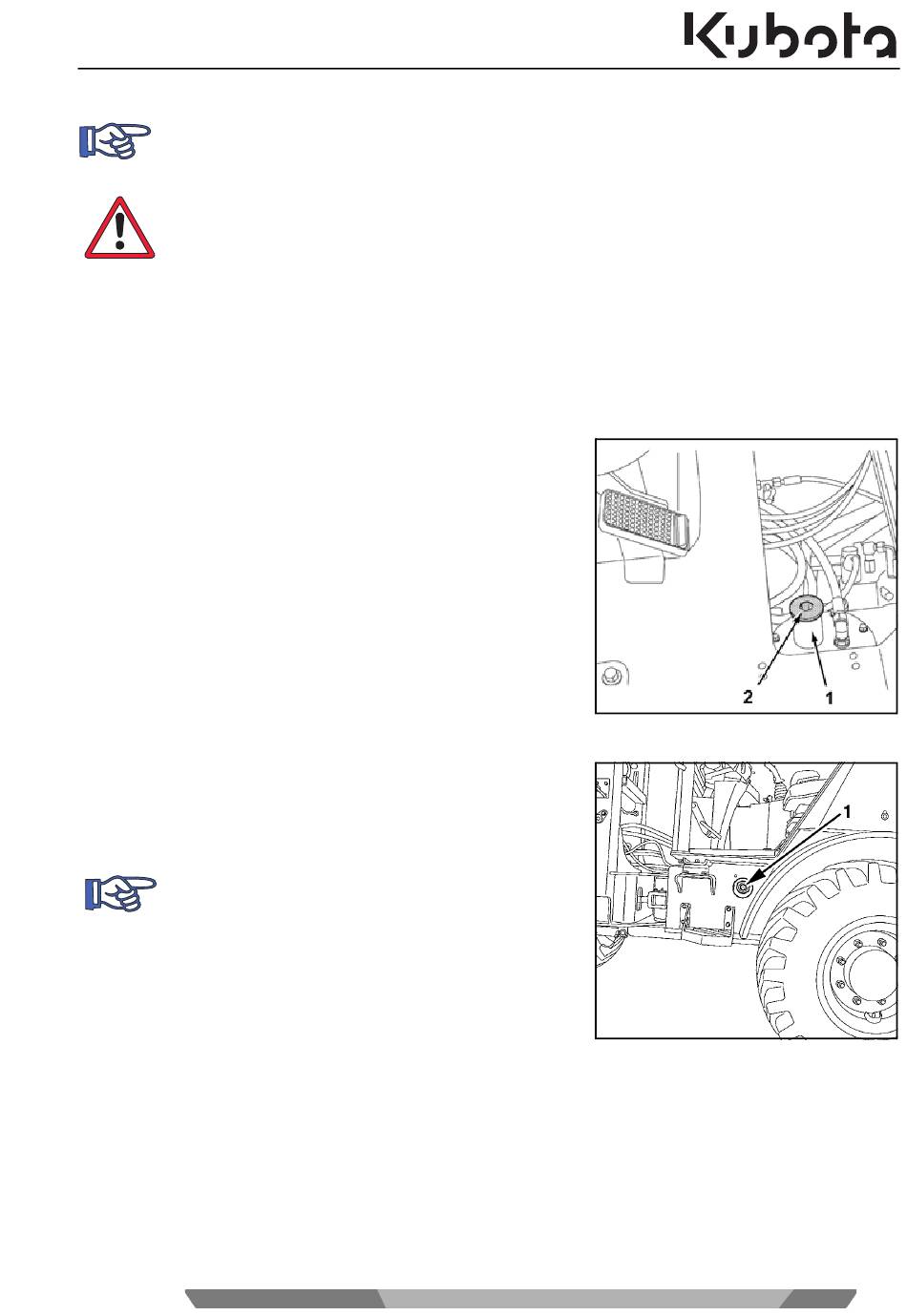 Kubota

2

1

1