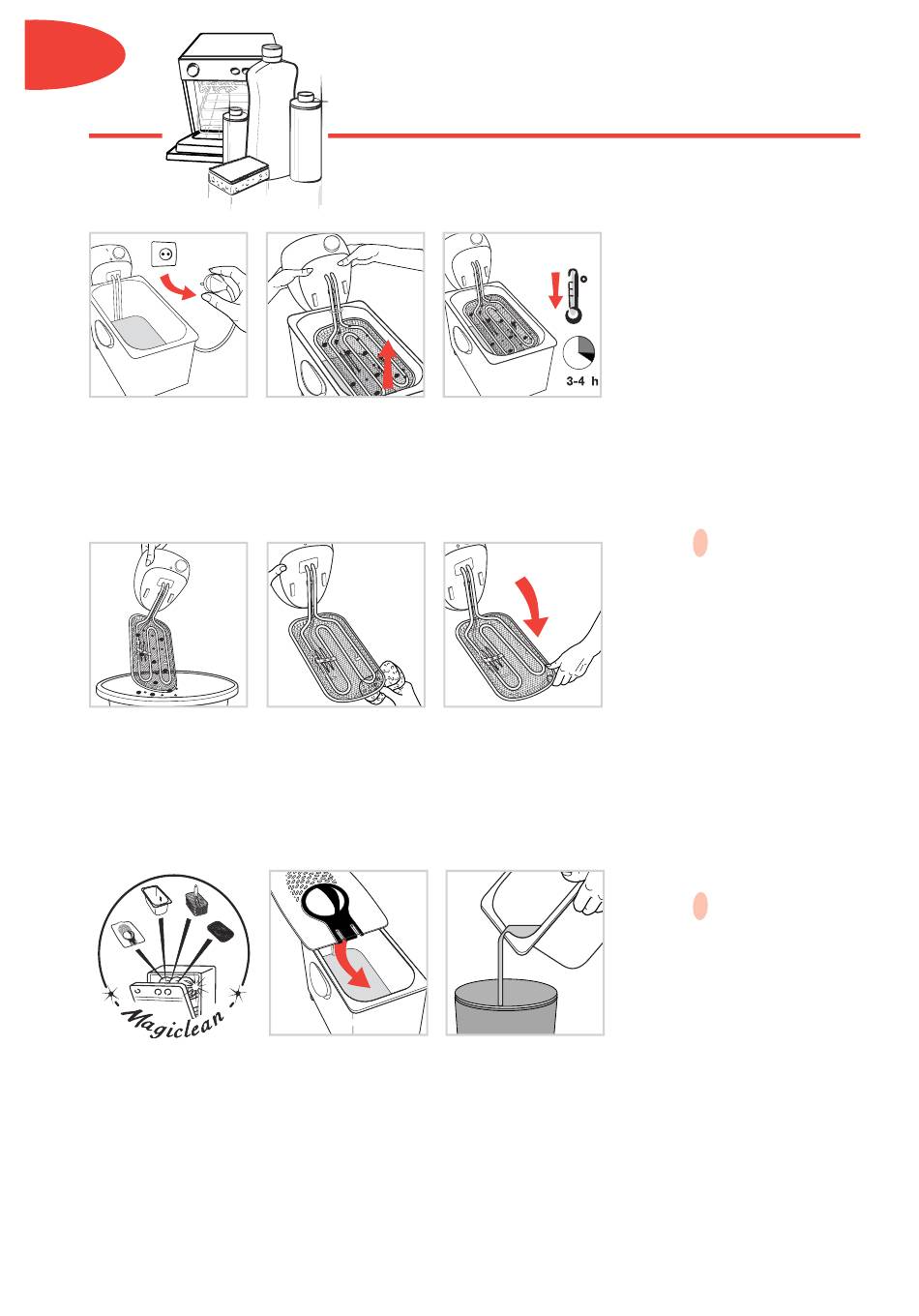 3-4 h

Magiclean