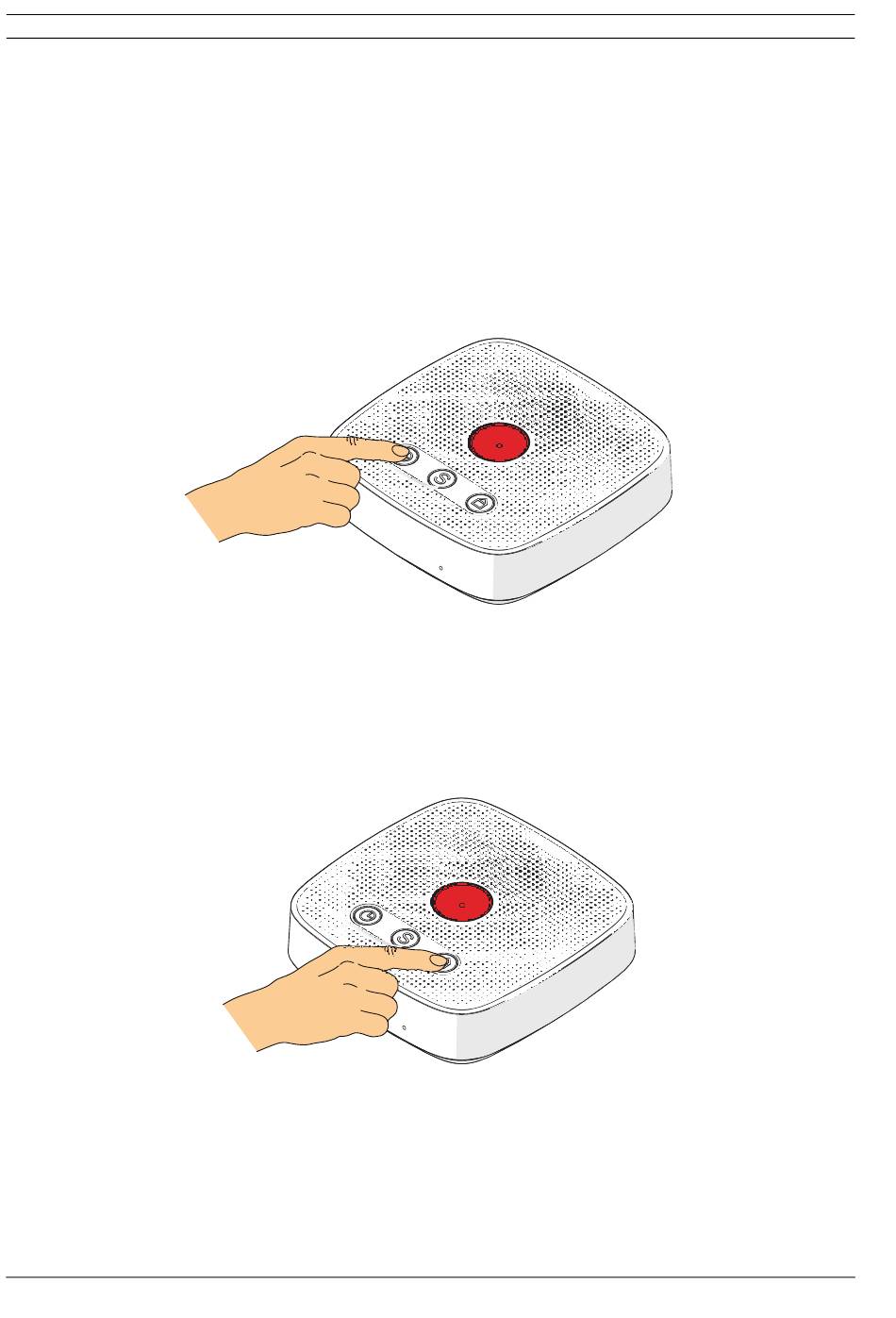 S

S