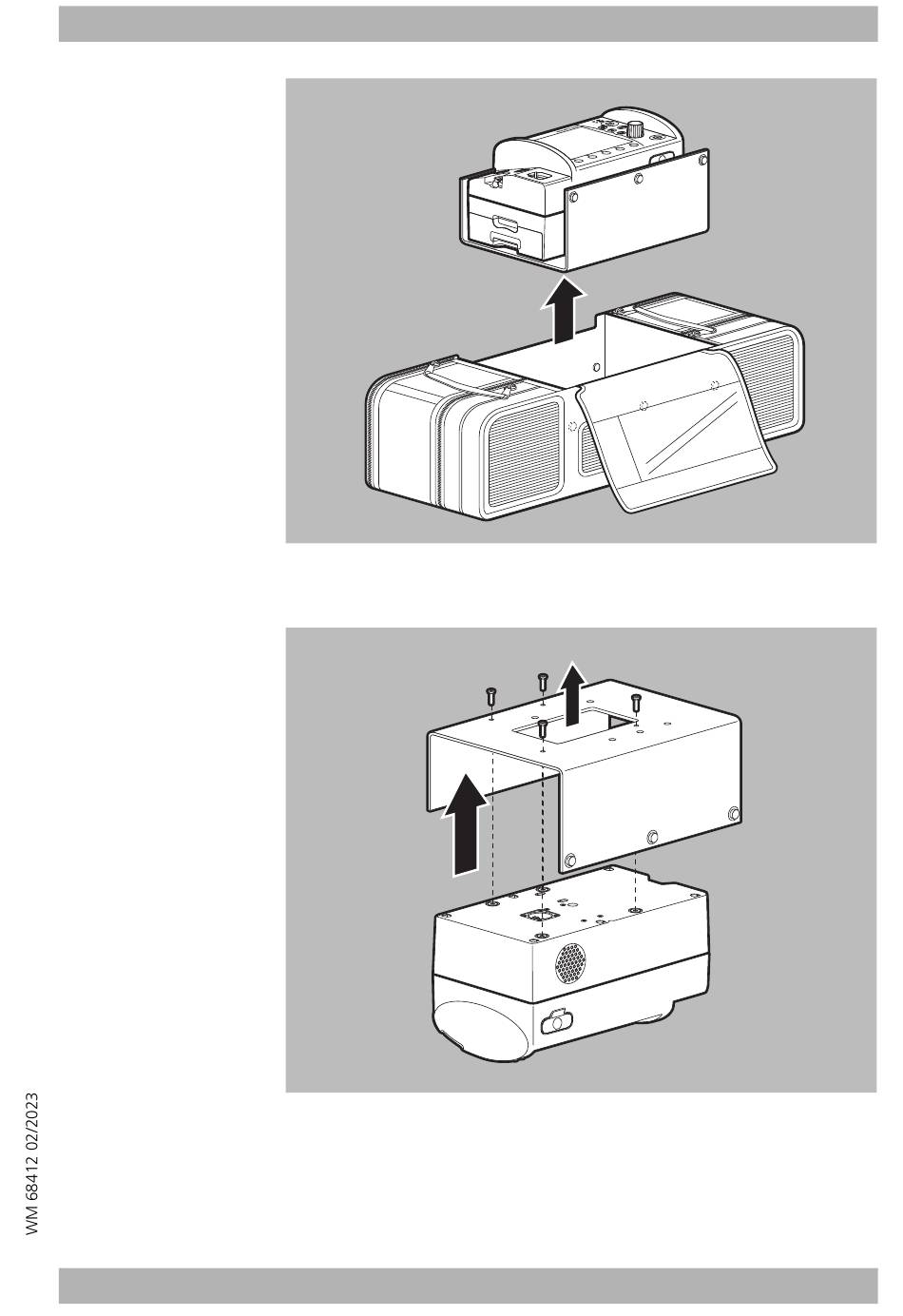 WM 68412 02/2023